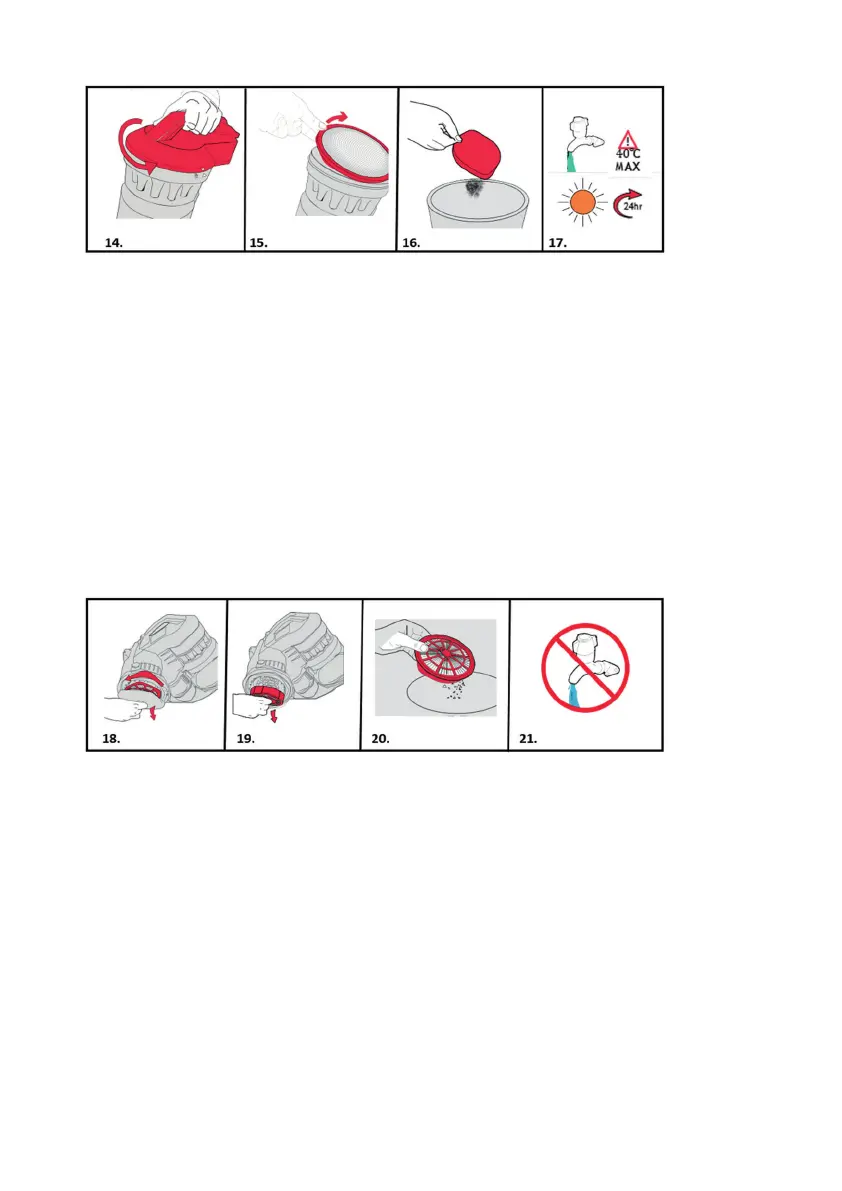 14.

15.

16.

40°C MAX

24hr

17.

18.

19.

20.

21.