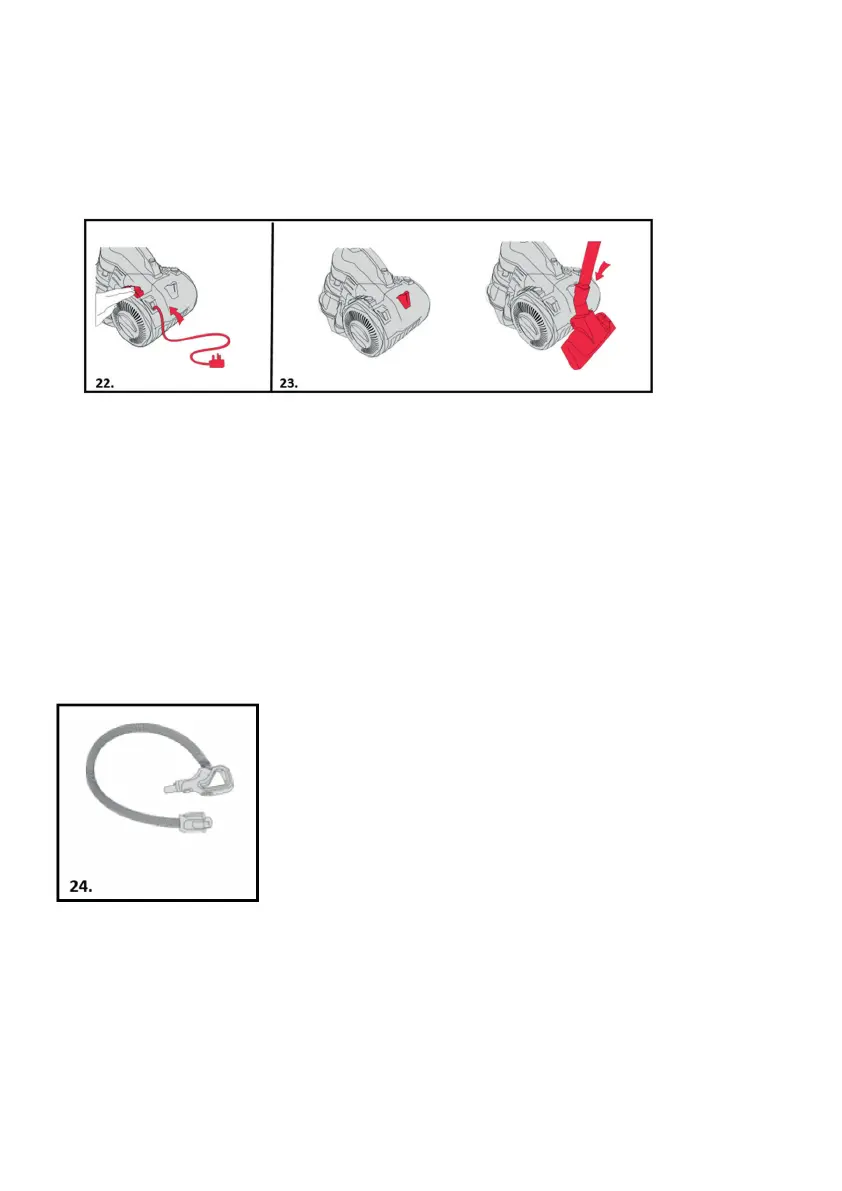 22.

23.

24.