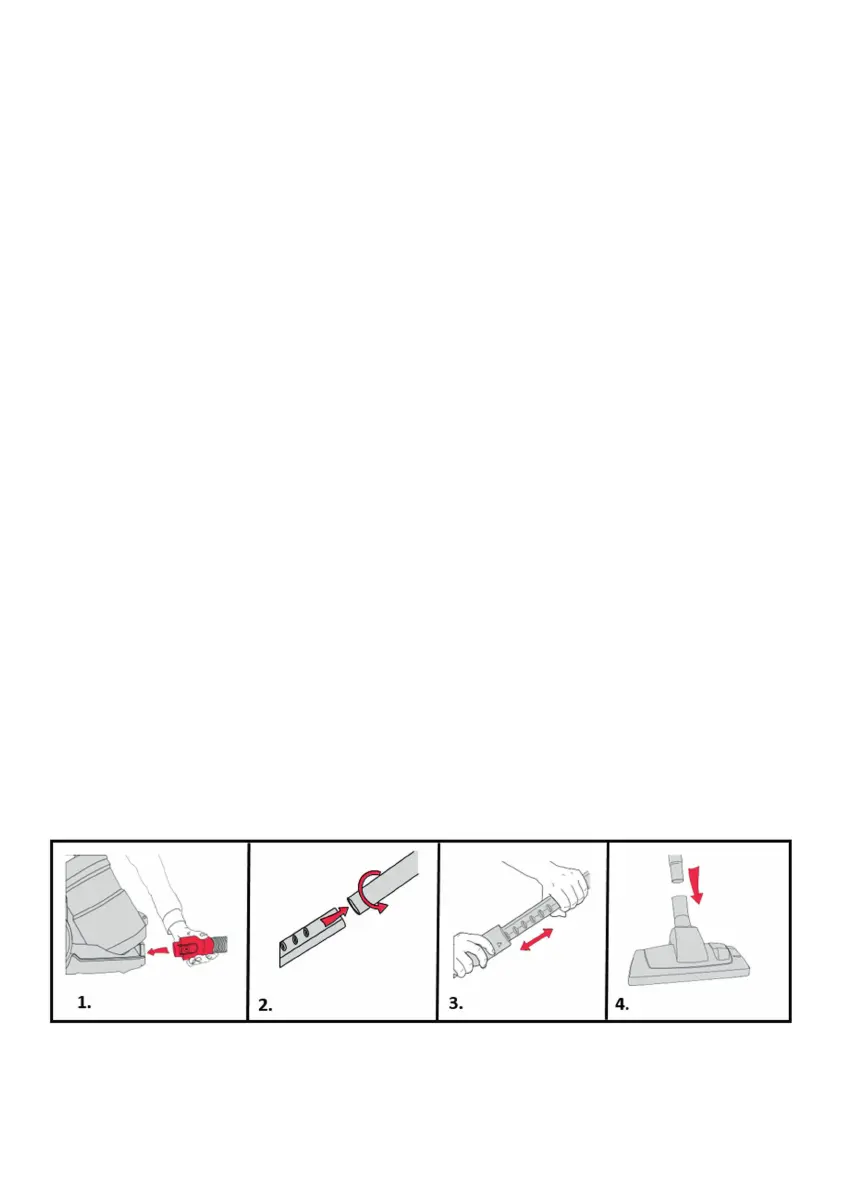 1.

2.

3.

4.