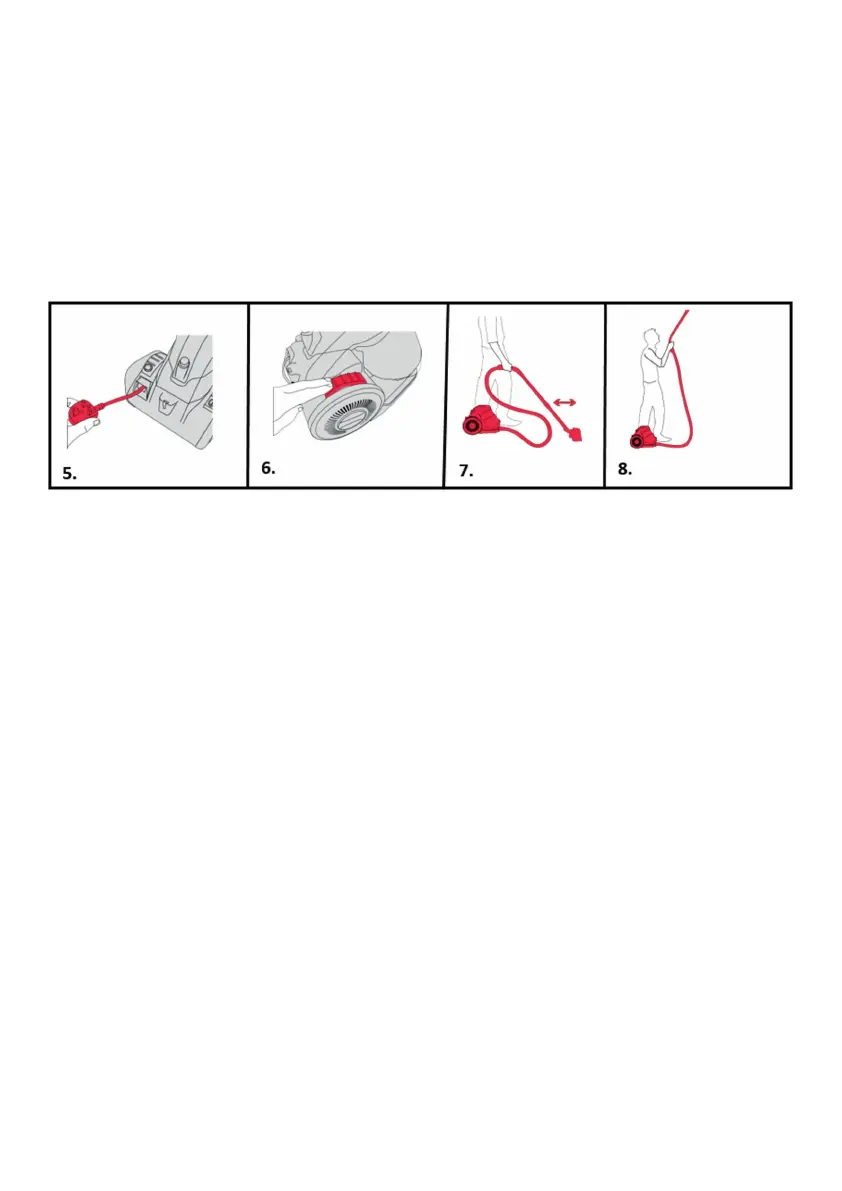 5.

6.

7.

8.