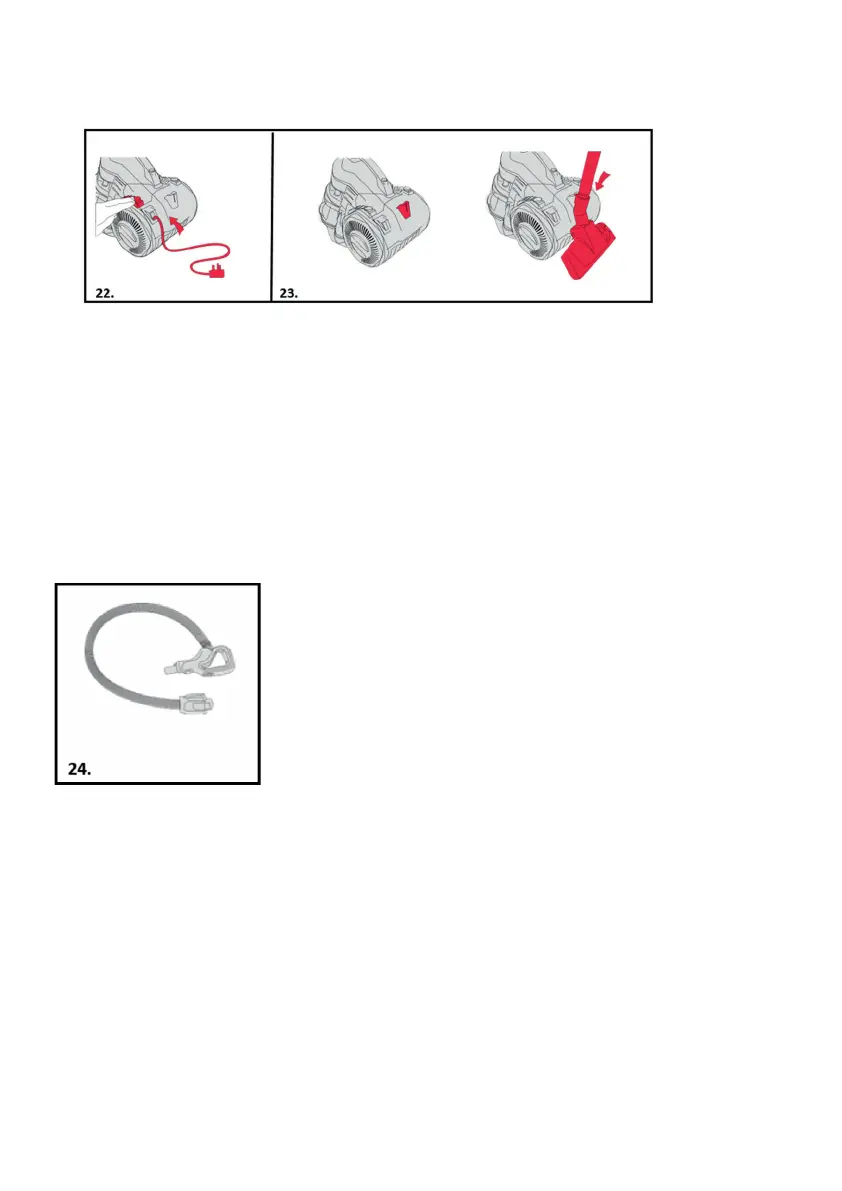 22.
23.
24.