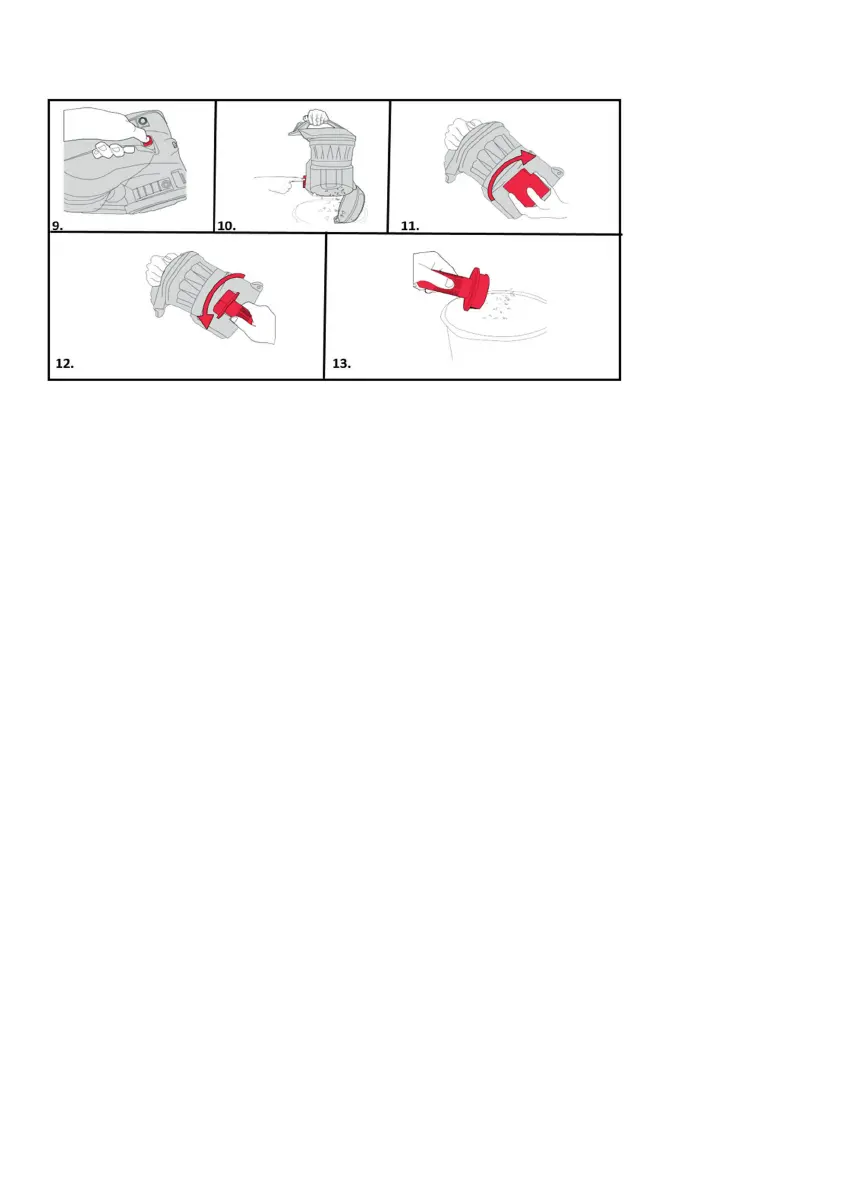 9.

10.

11.

12.

13.