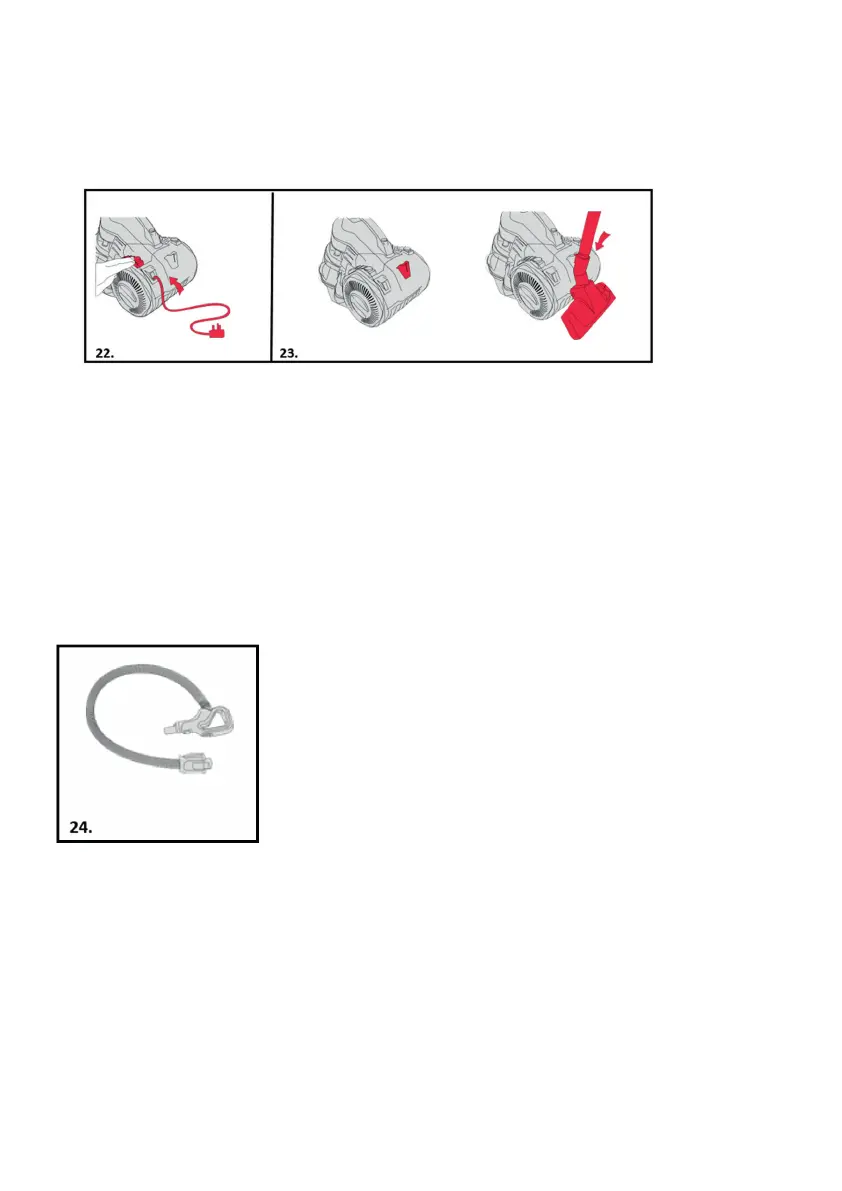 22.

23.

24.