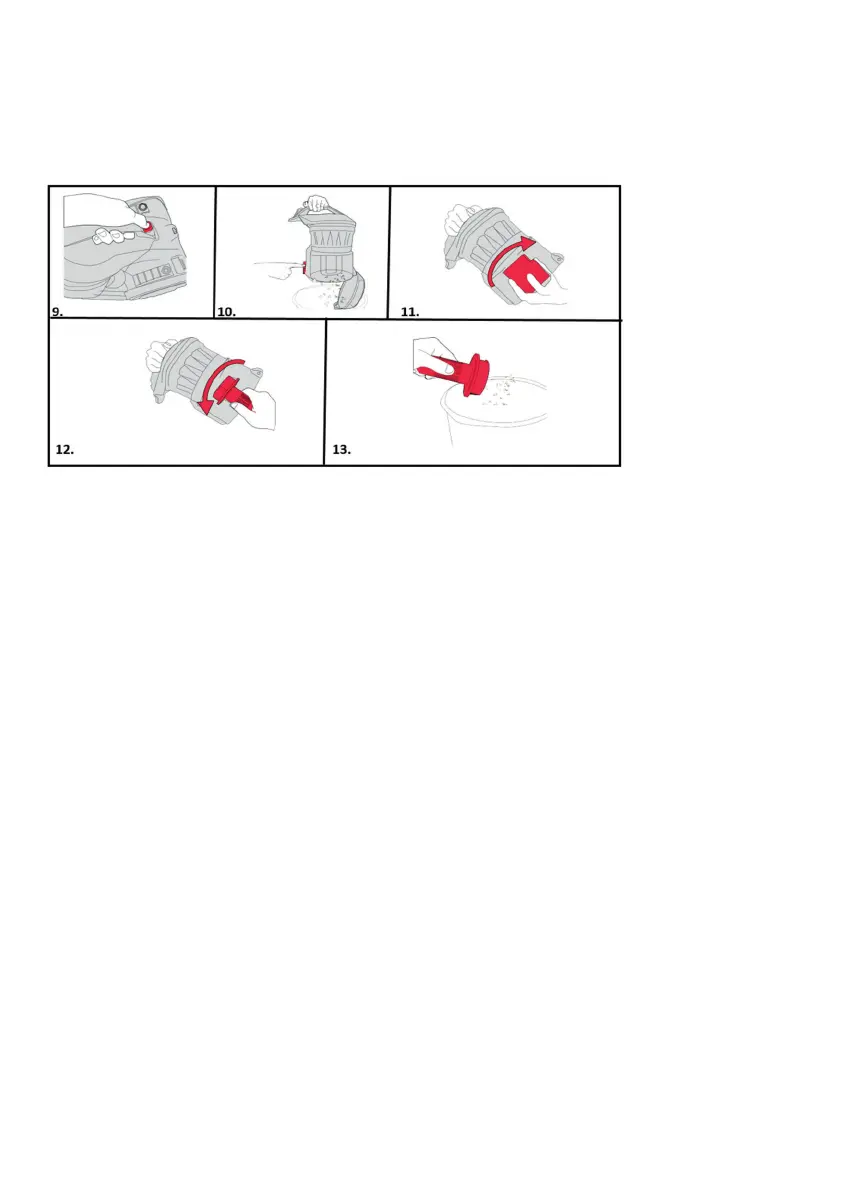 9.

10.

11.

12.

13.