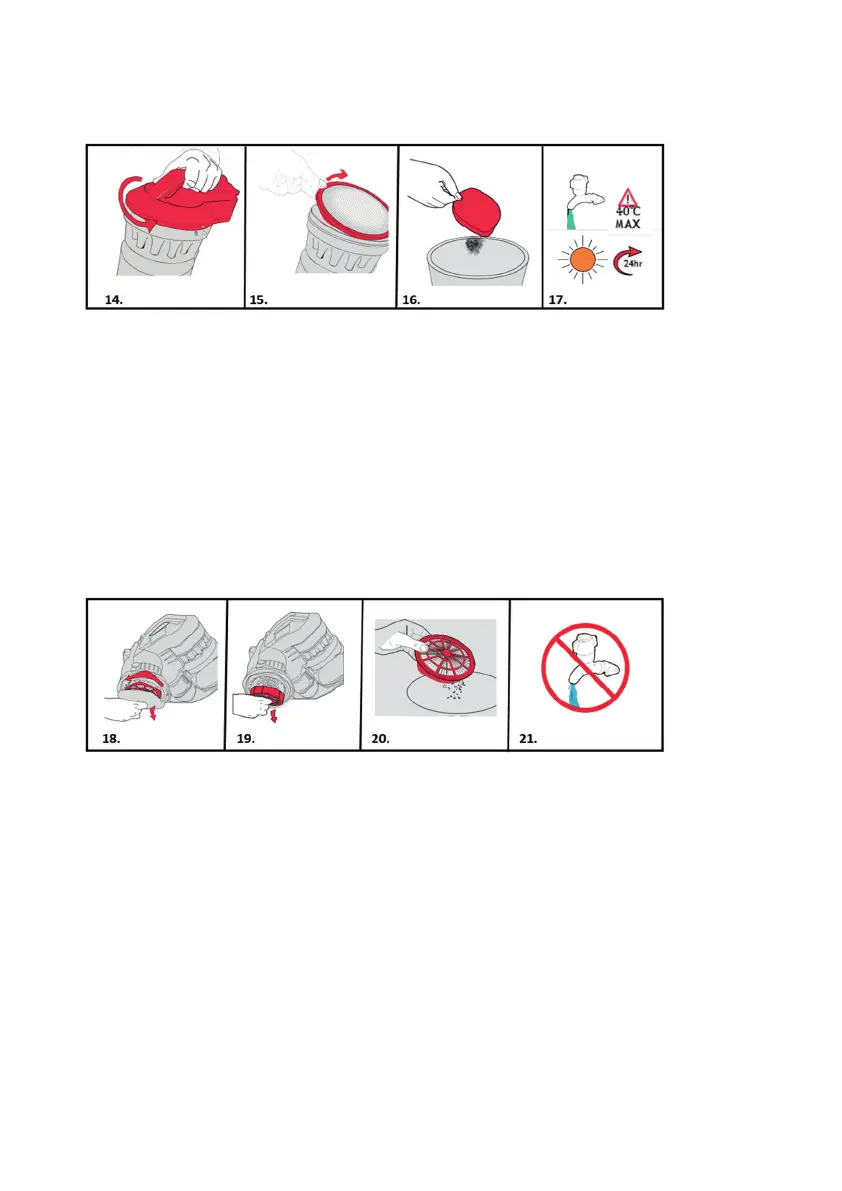 14.

15.

16.

40°C MAX

24hr

17.

18.

19.

20.

21.