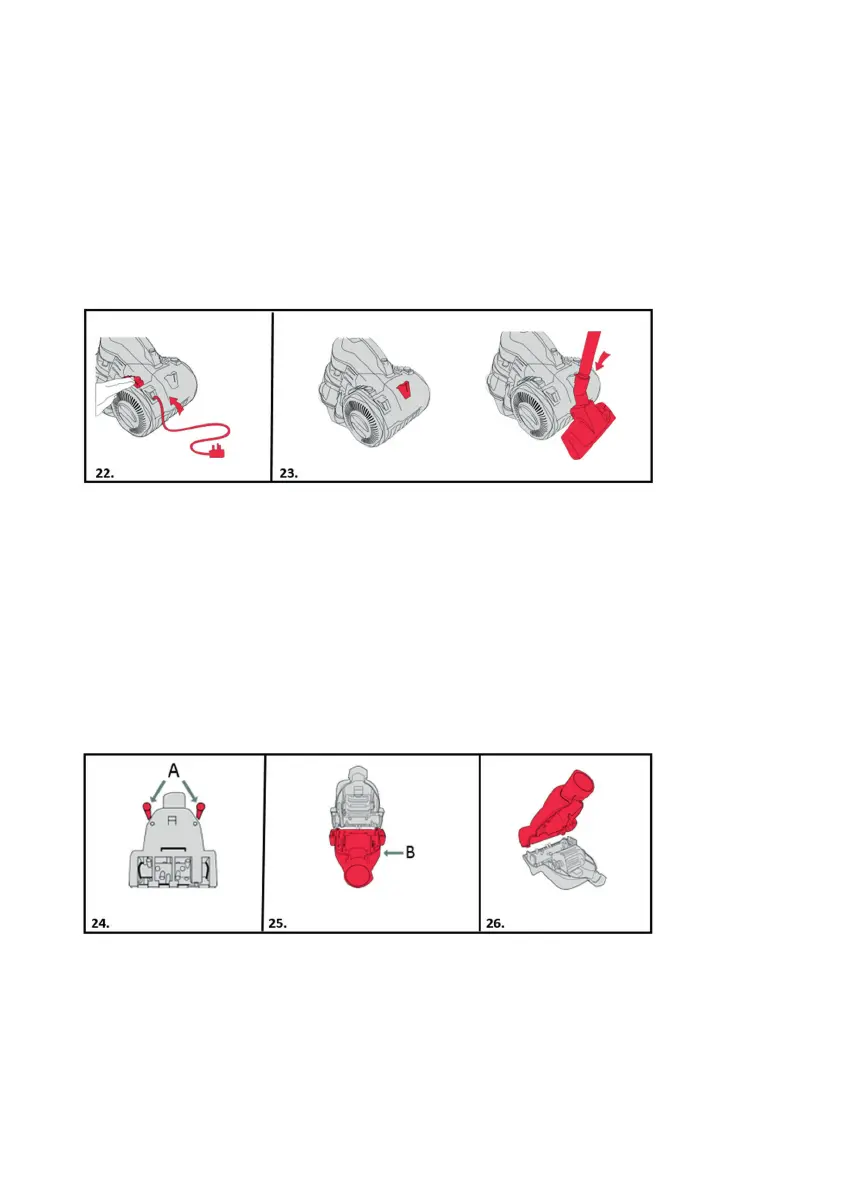 22.

23.

A

24.

B

25.

26.