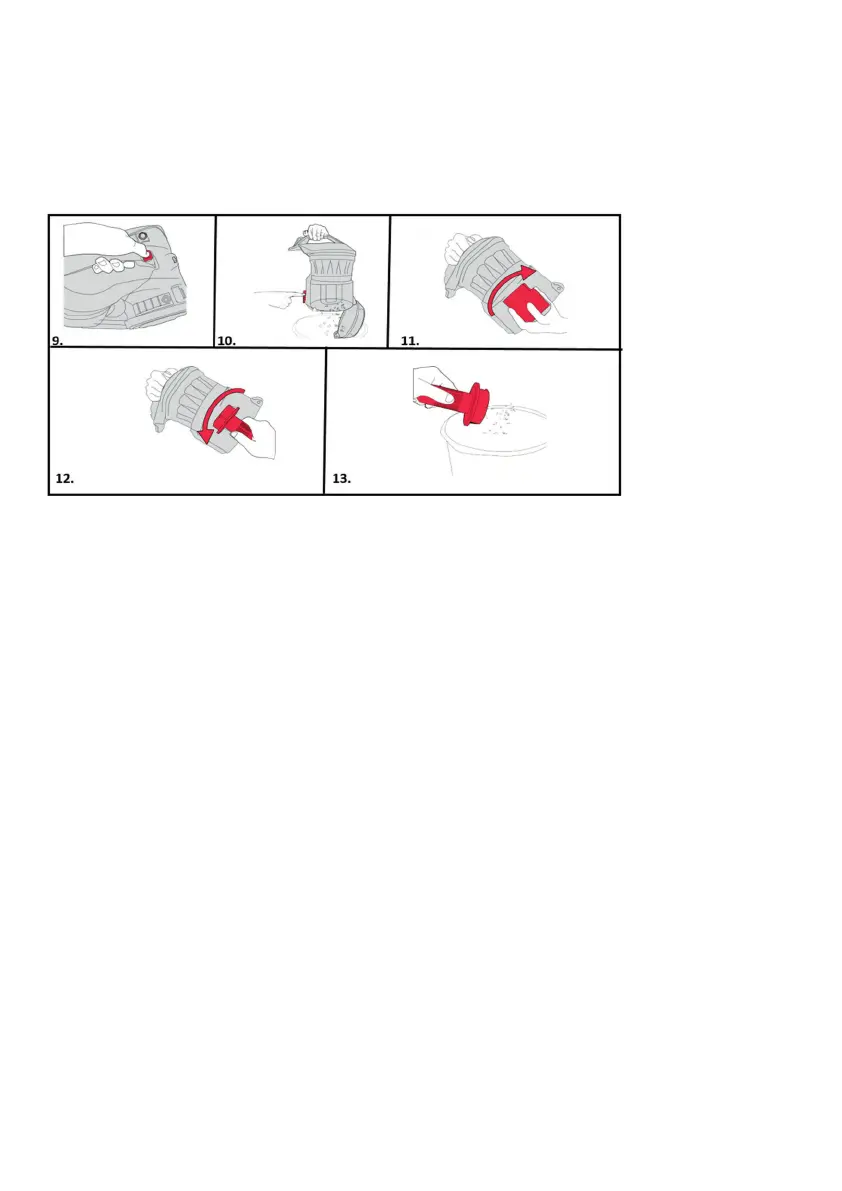 9.

10.

11.

12.

13.