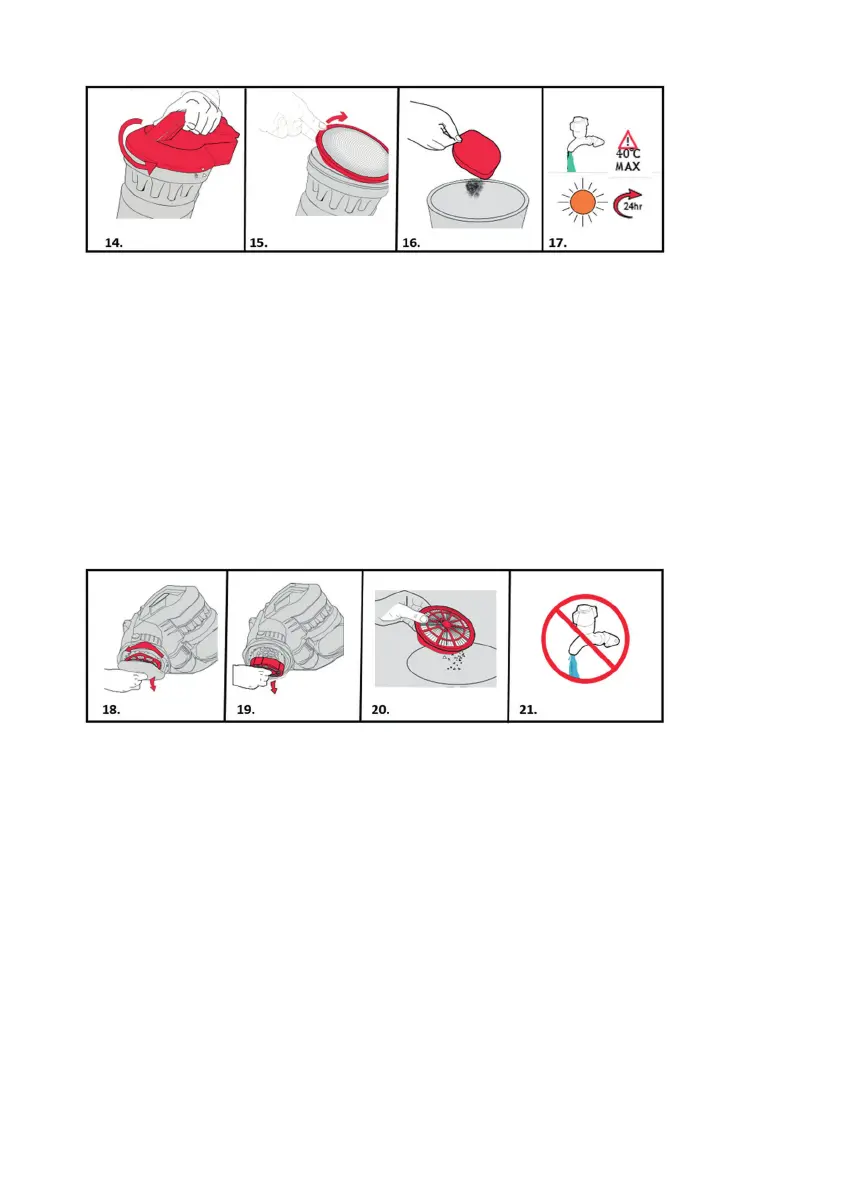 14.

15.

16.

40°C
MAX

24hr

17.

18.

19.

20.

21.