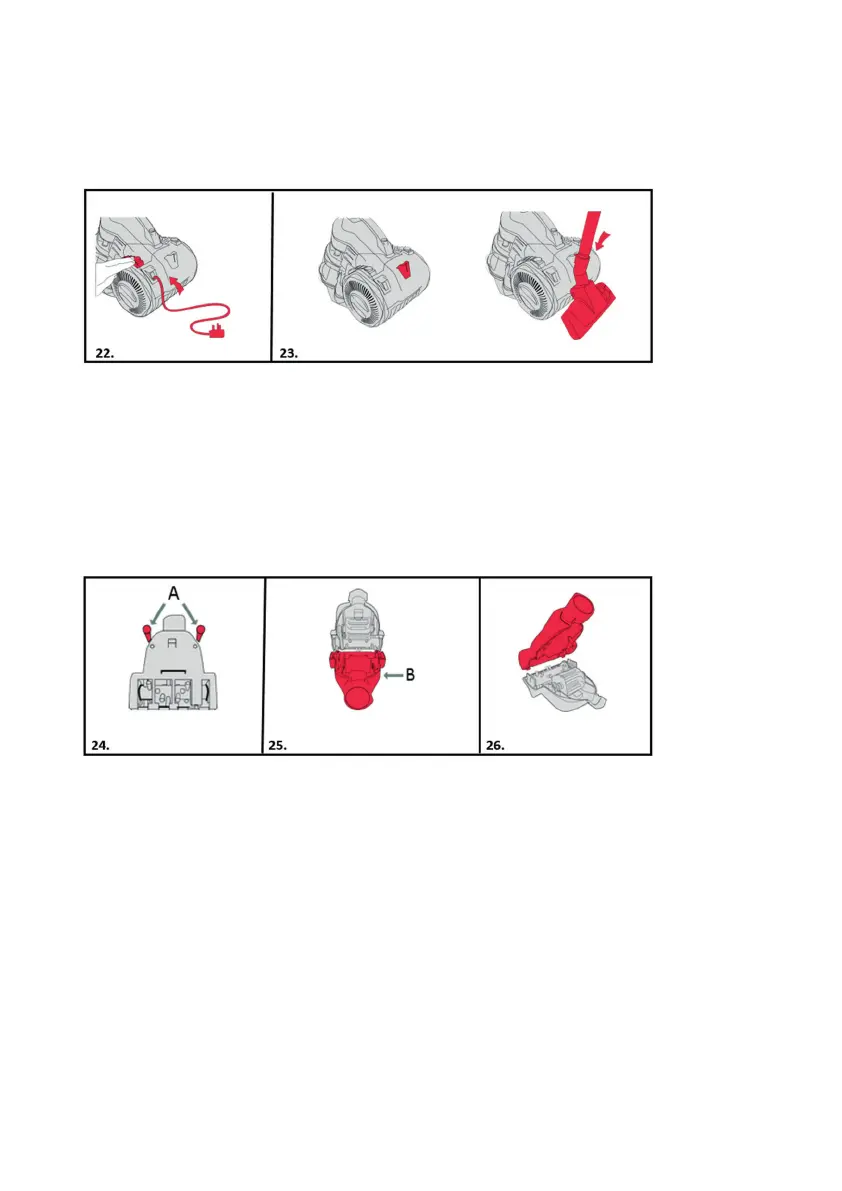 22.

23.

A

24.

B

25.

26.