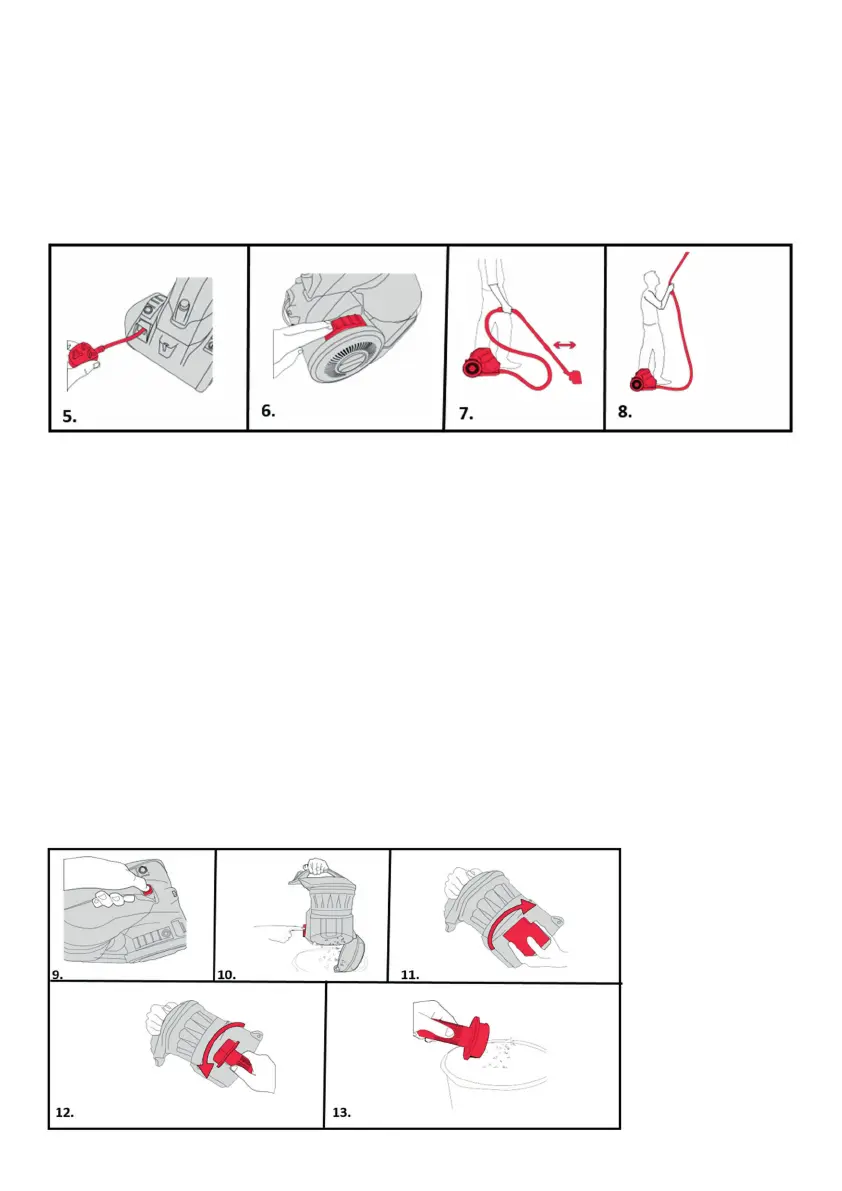 5.

6.

7.

8.

9.

10.

11.

12.

13.