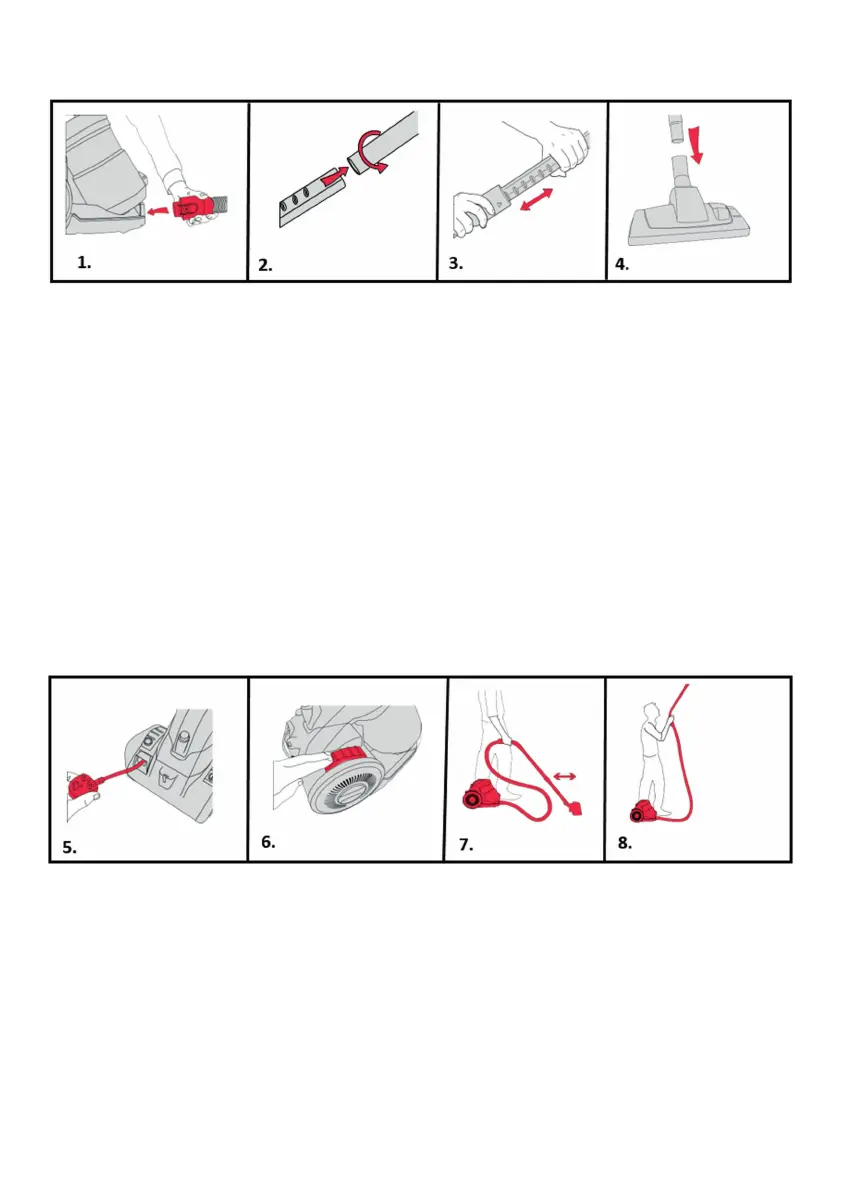 1.

2.

3.

4.

5.

6.

7.

8.