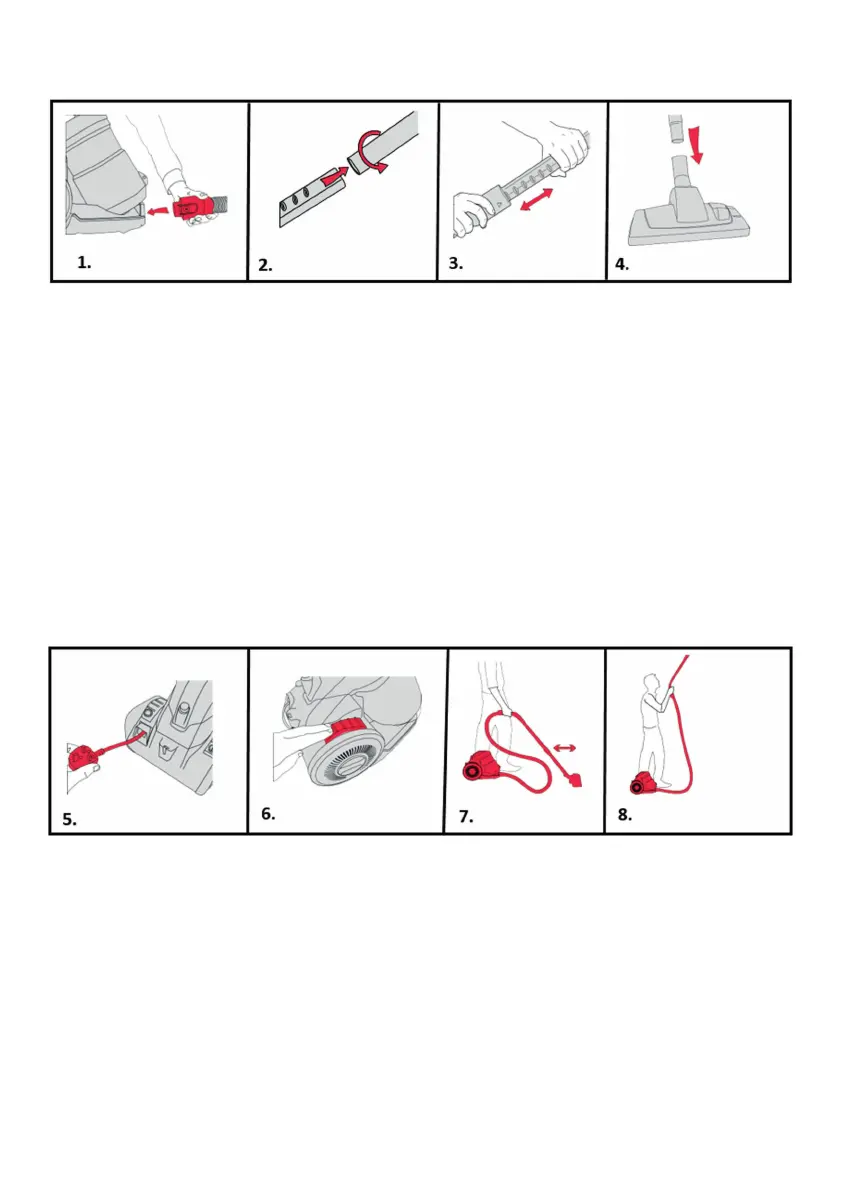 1.

2.

3.

4.

5.

6.

7.

8.