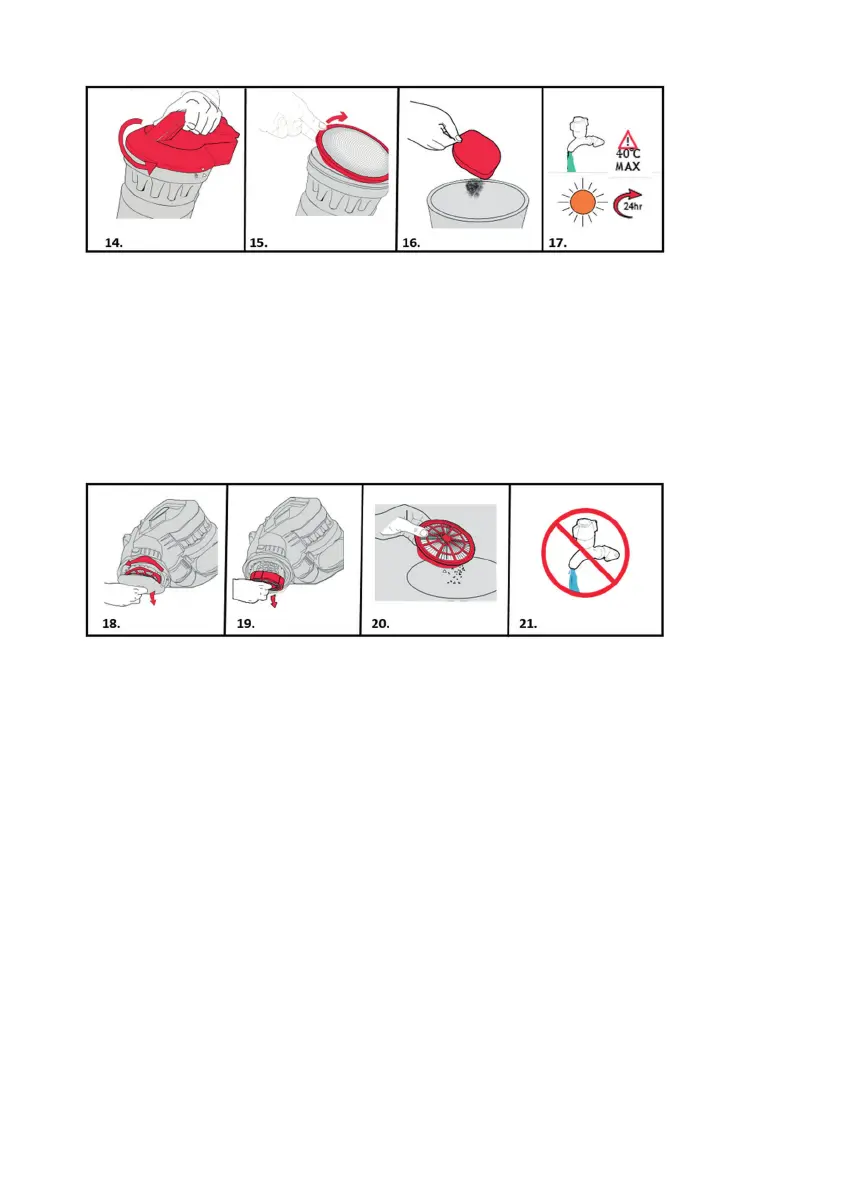 14.

15.

16.

40°C MAX

24hr

17.

18.

19.

20.

21.