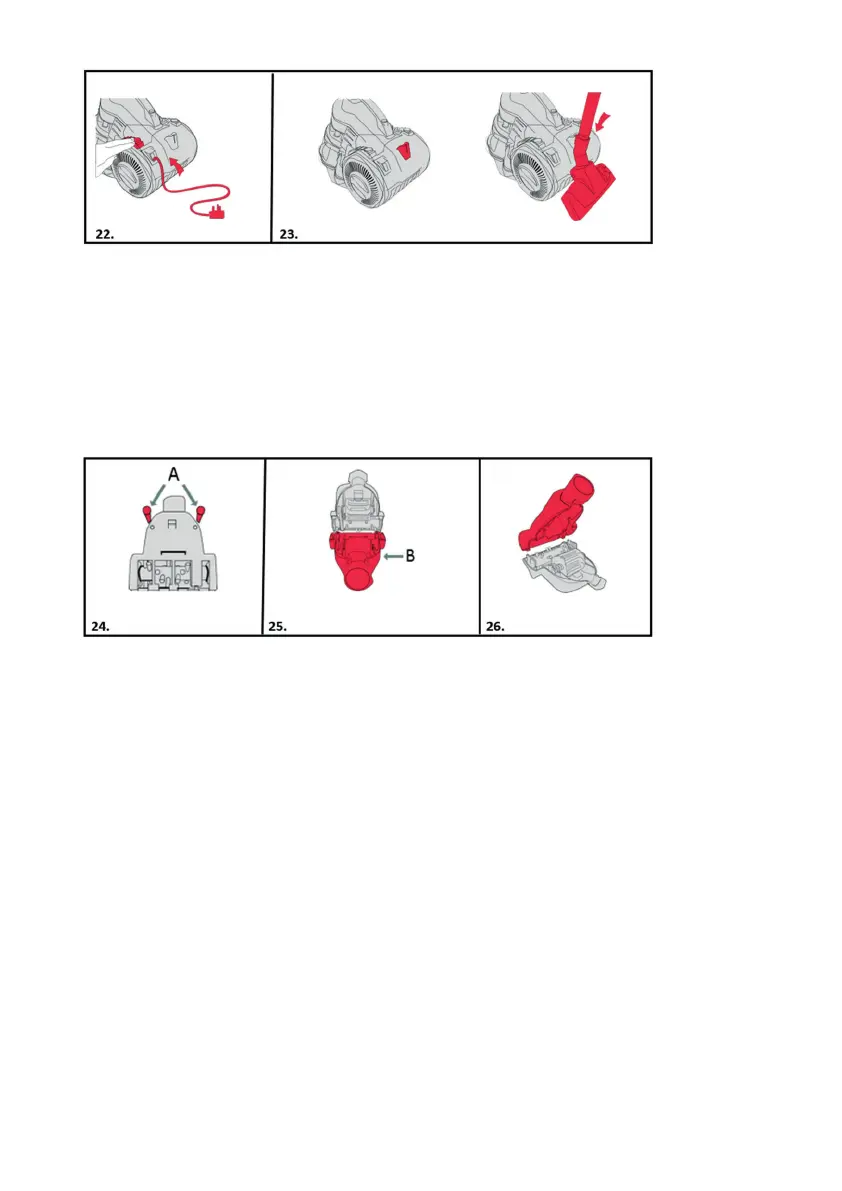 22.

23.

A

24.

B

25.

26.