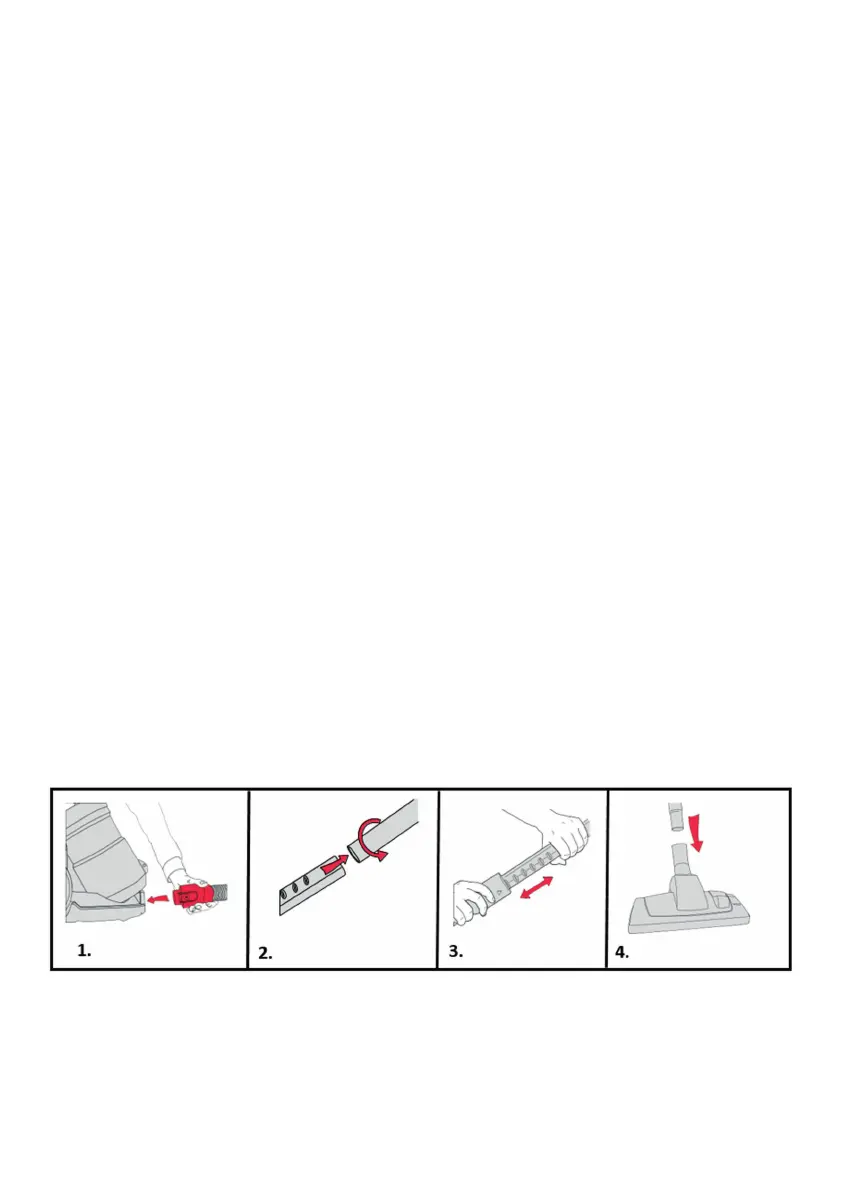 1.

2.

3.

4.