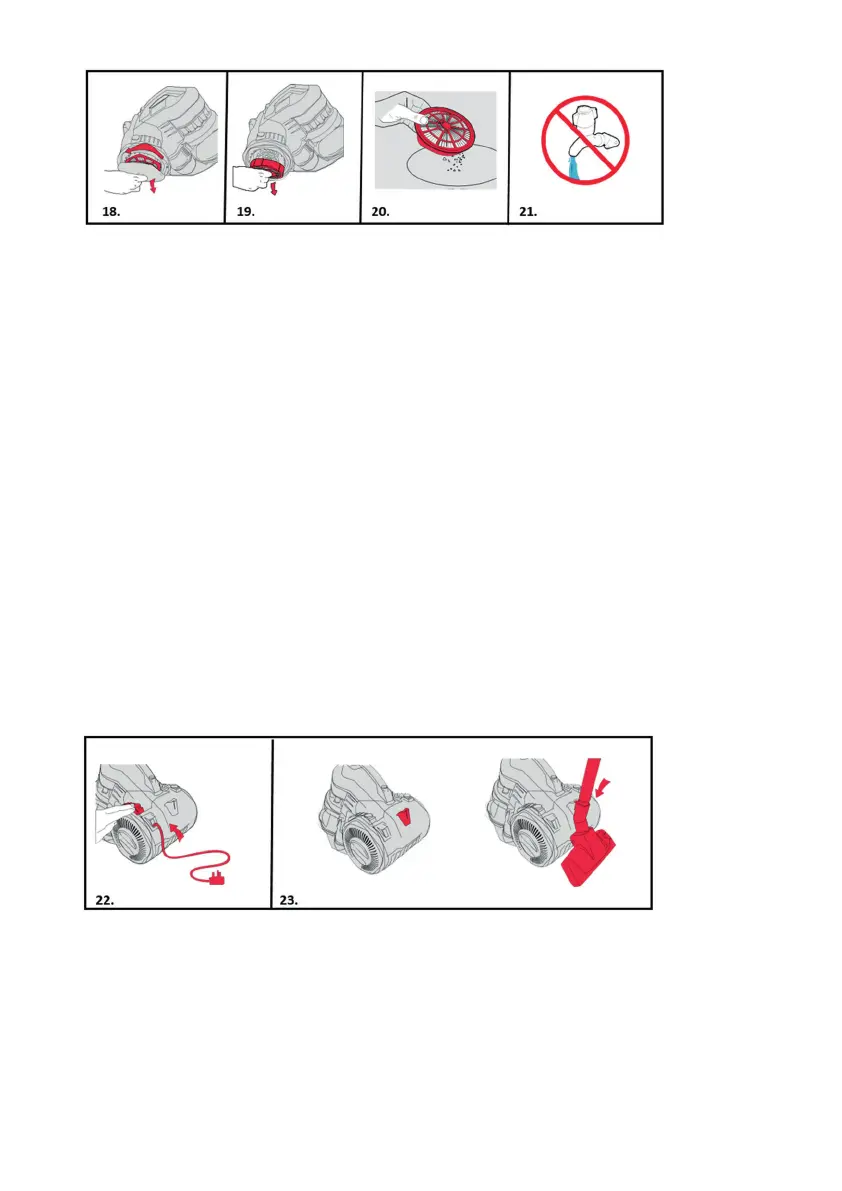 18.

19.

20.

21.

22.

23.