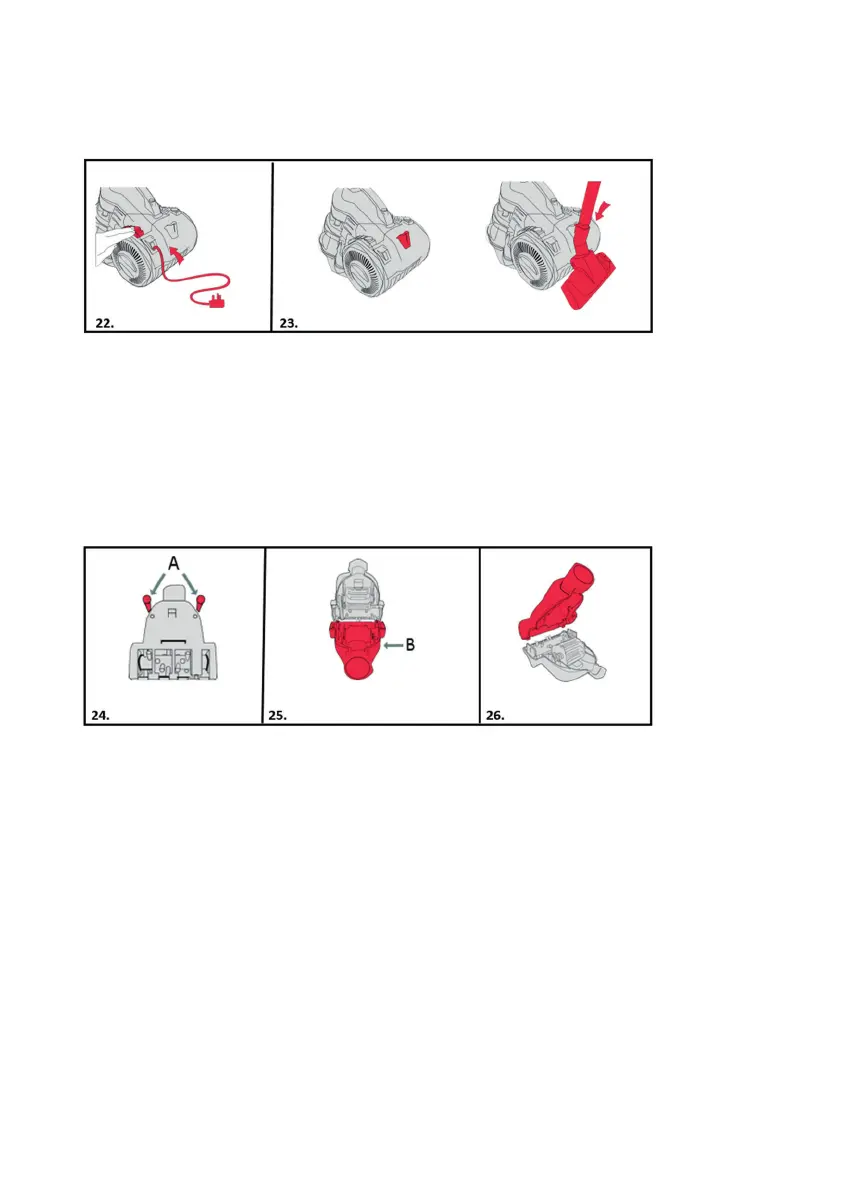 22.

23.

A

24.

B

25.

26.