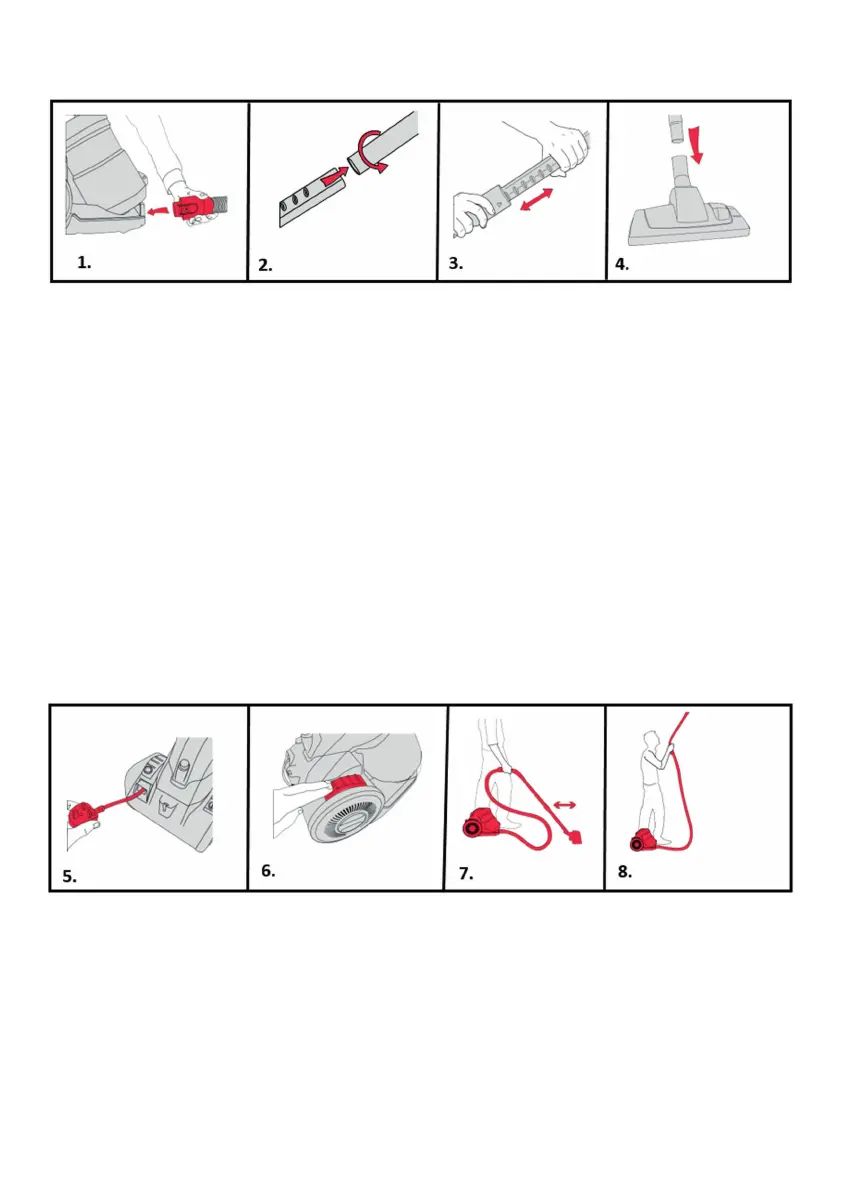 1.

2.

3.

4.

5.

6.

7.

8.