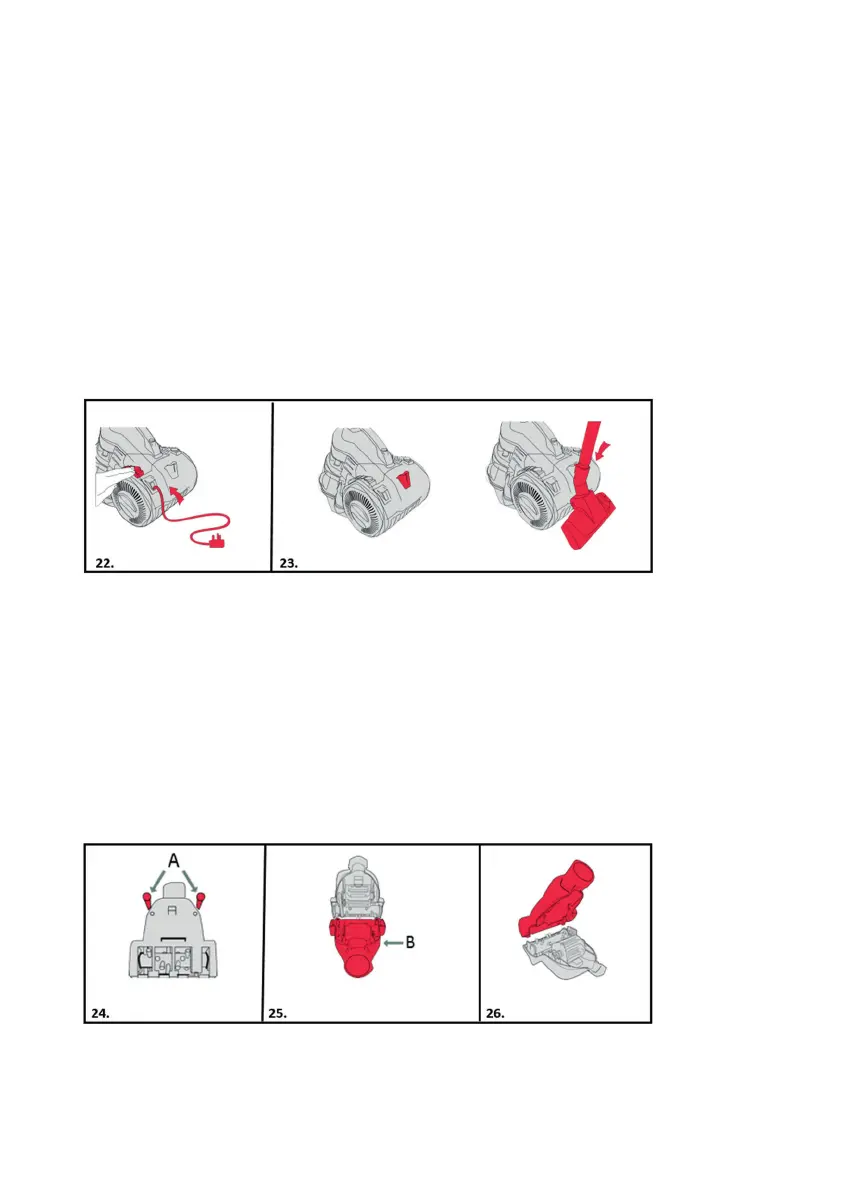 22.

23.

A

24.

B

25.

26.