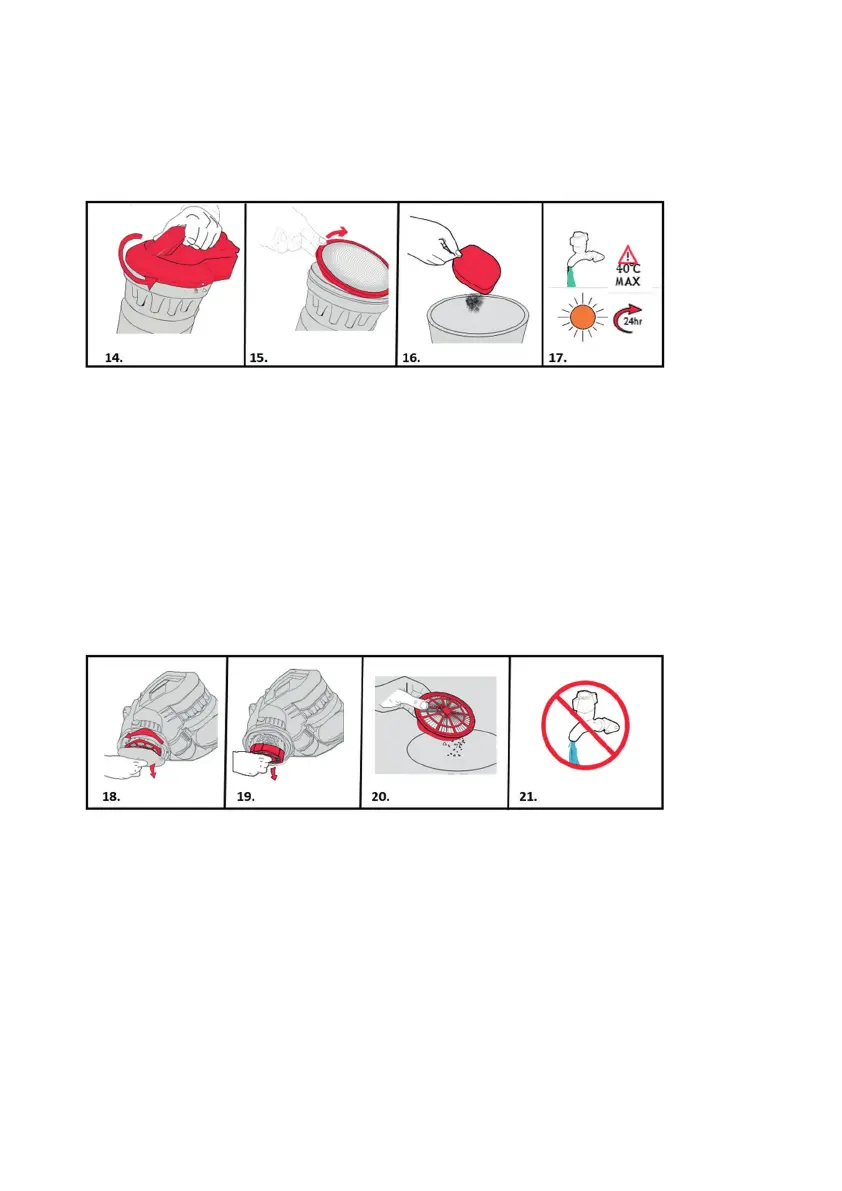 14.

15.

16.

40°C MAX

24hr

17.

18.

19.

20.

21.