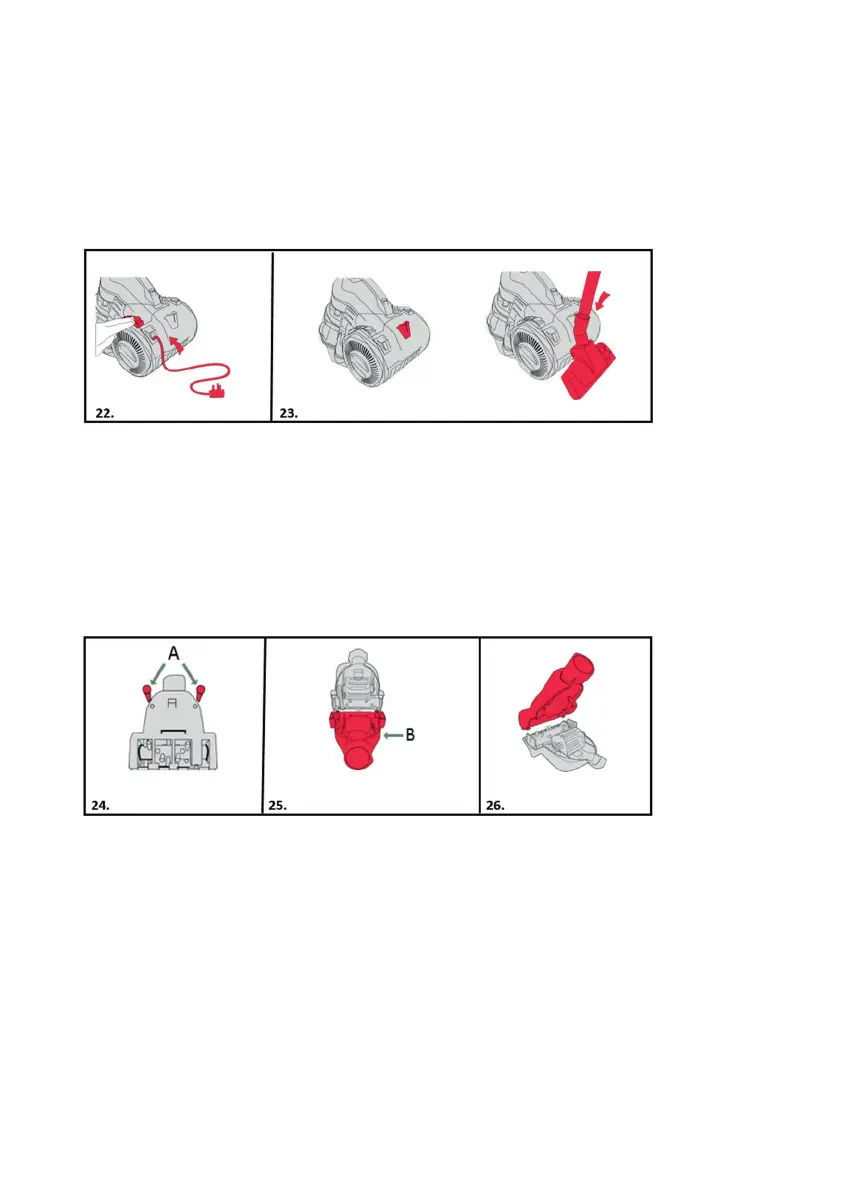 22.

23.

A

24.

B

25.

26.