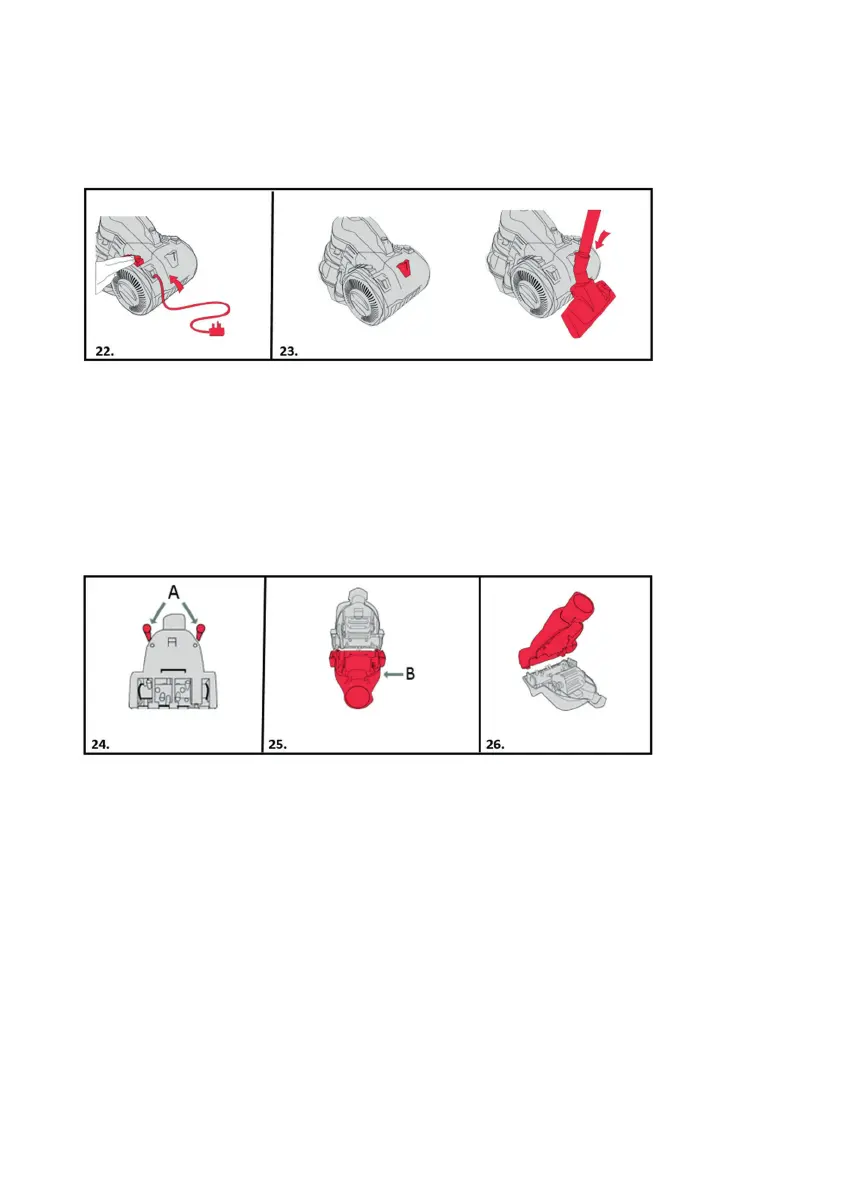 22.

23.

A

24.

B

25.

26.