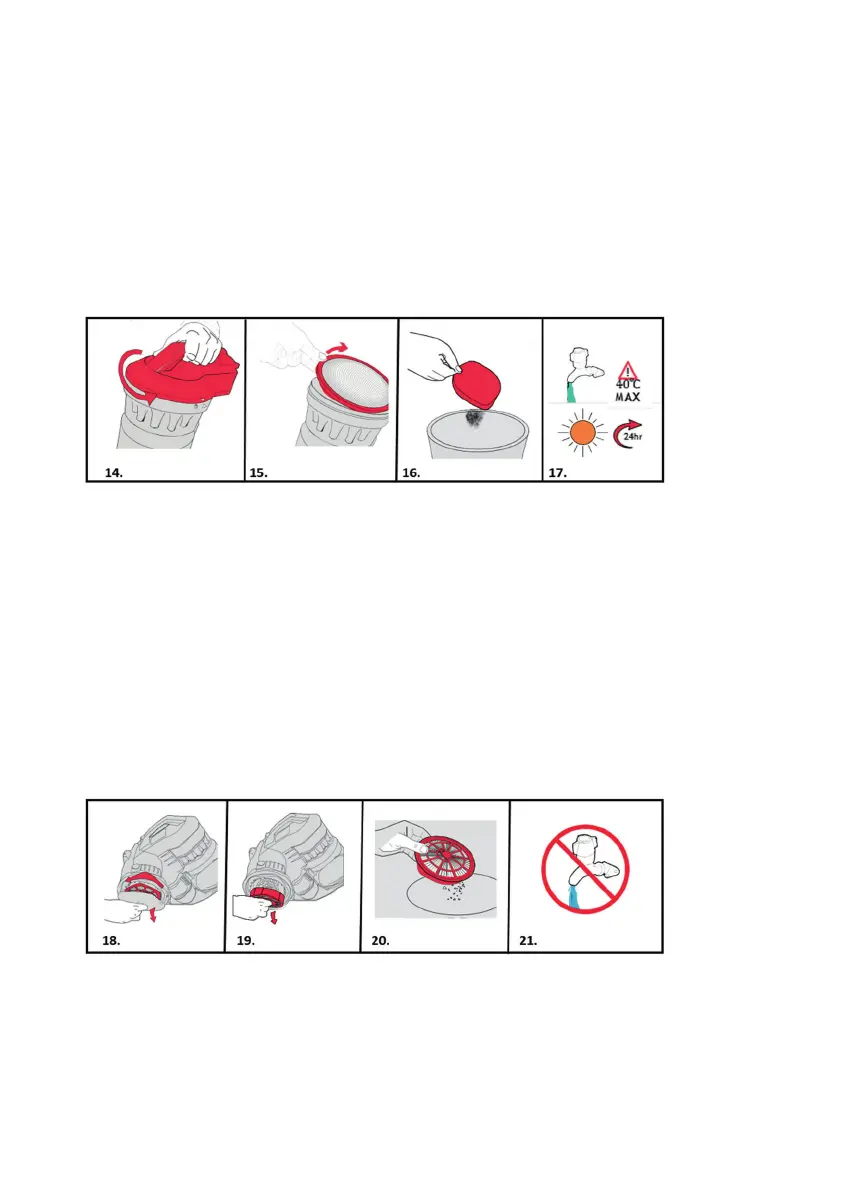 14.

15.

16.

40°C
MAX

24hr

17.

18.

19.

20.

21.