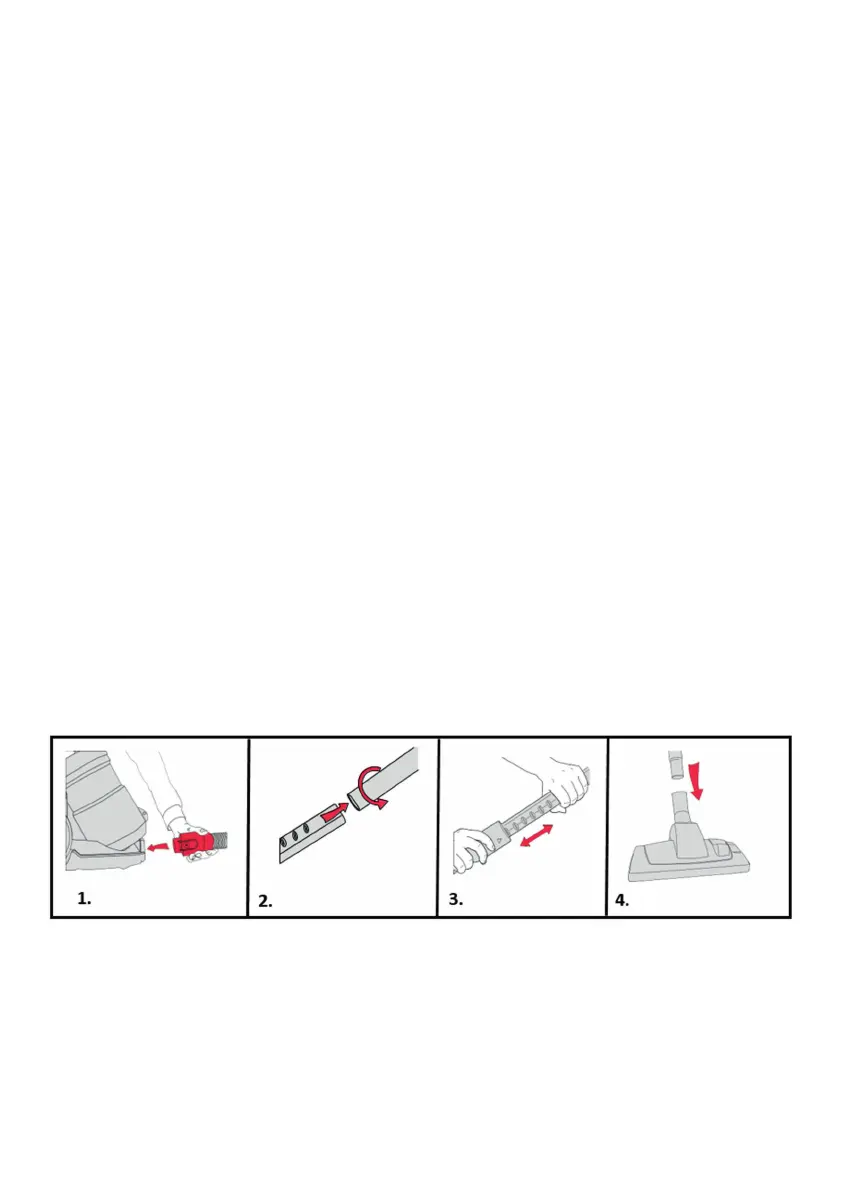 1.

2.

3.

4.