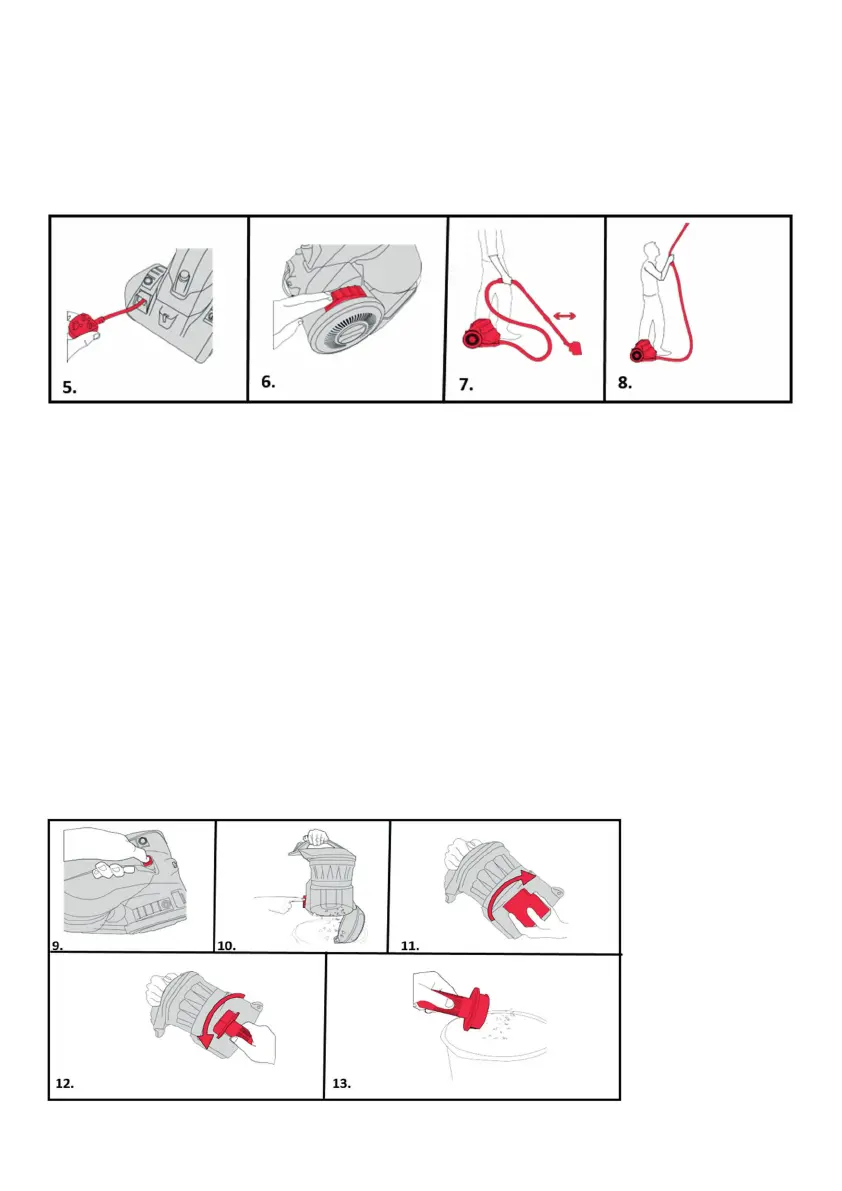 5.

6.

7.

8.

9.

10.

11.

12.

13.