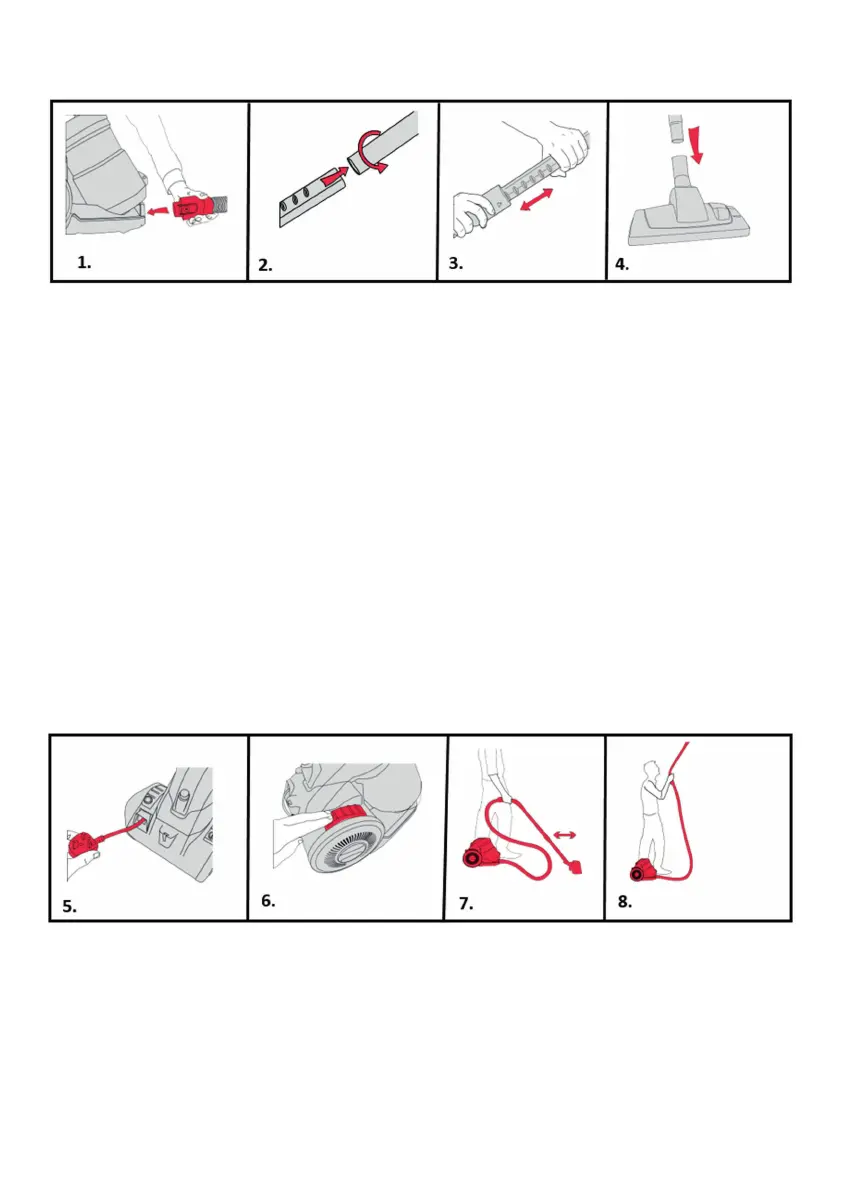 1.

2.

3.

4.

5.

6.

7.

8.