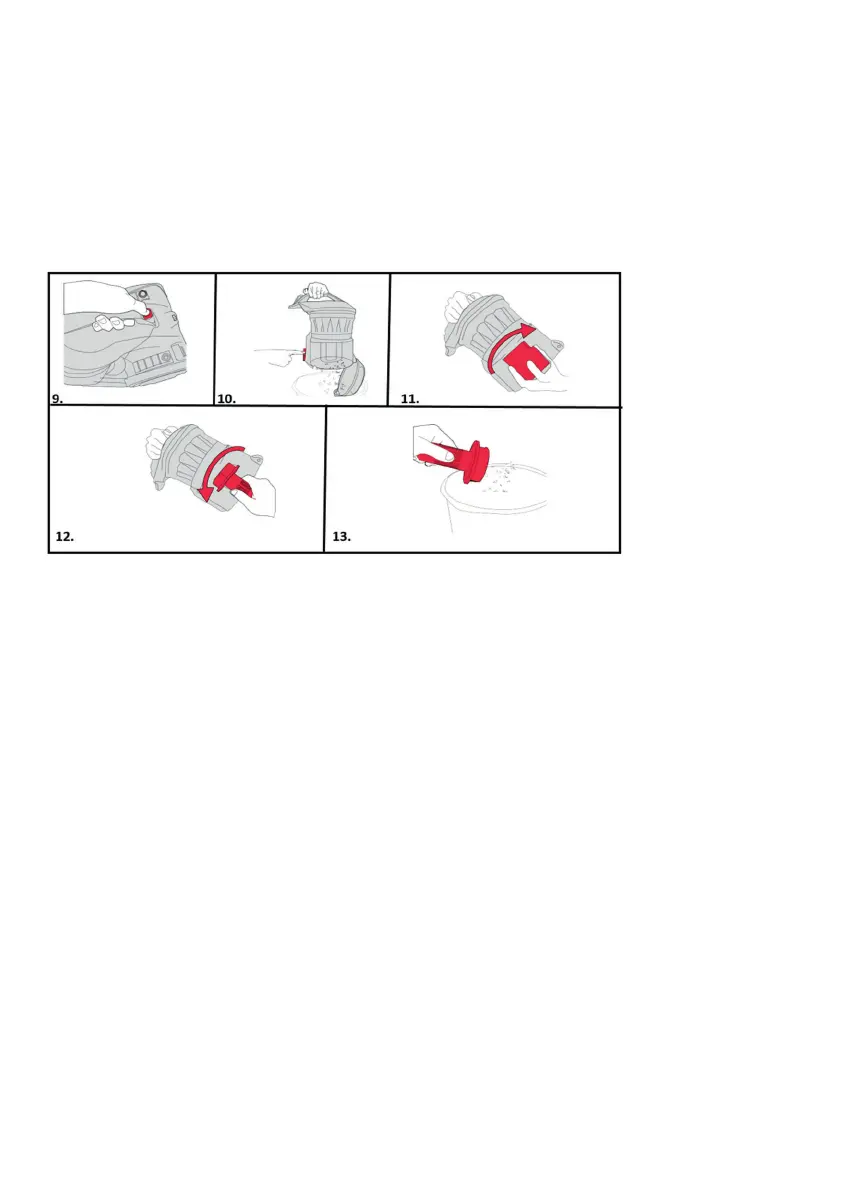 9.

10.

11.

12.

13.