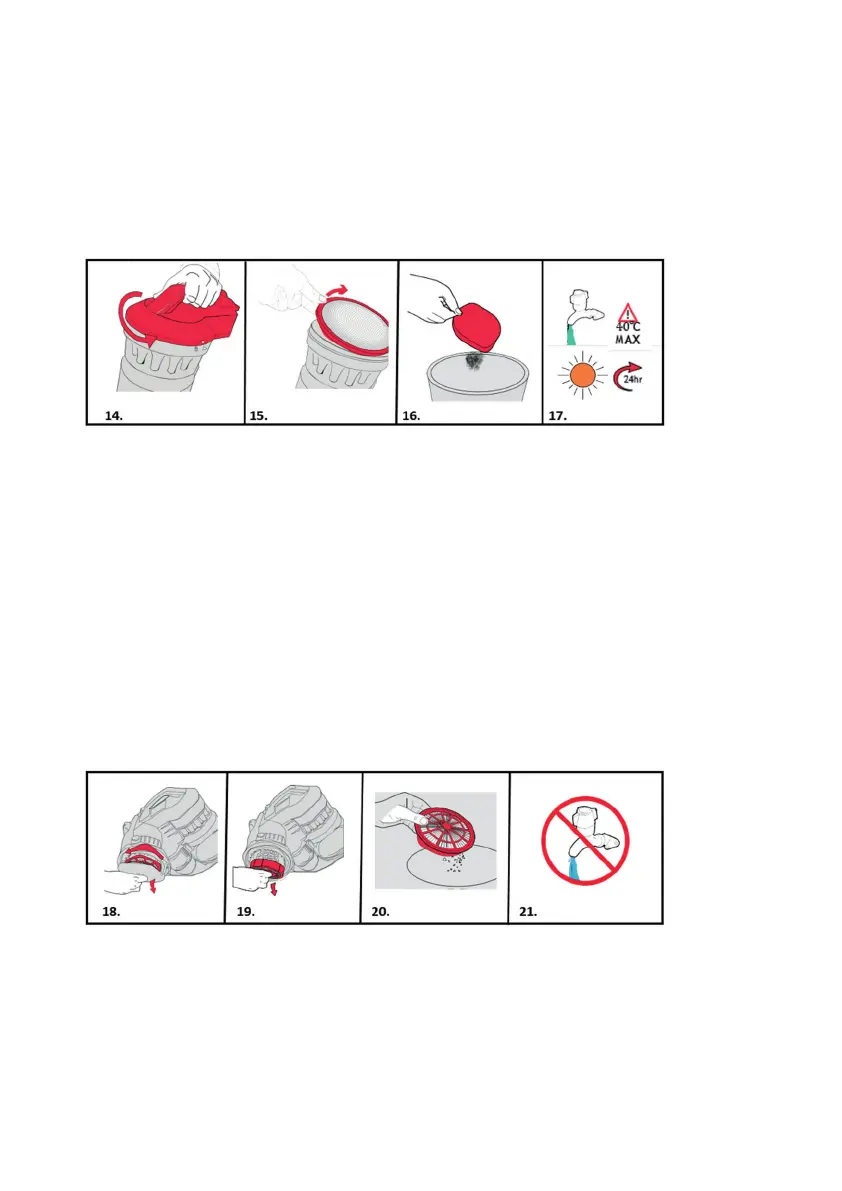 14.
15.
16.
40°C MAX
24hr
17.

18.
19.
20.
21.