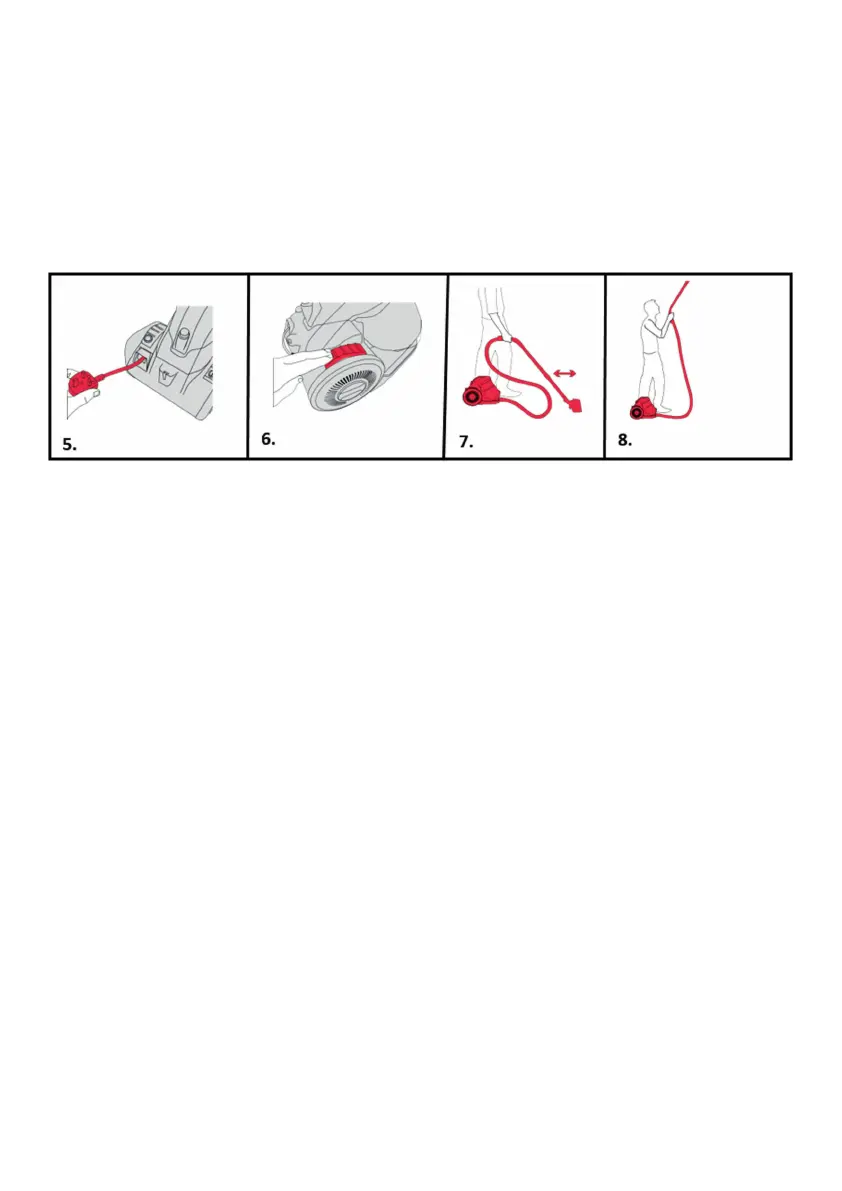 5.

6.

7.

8.