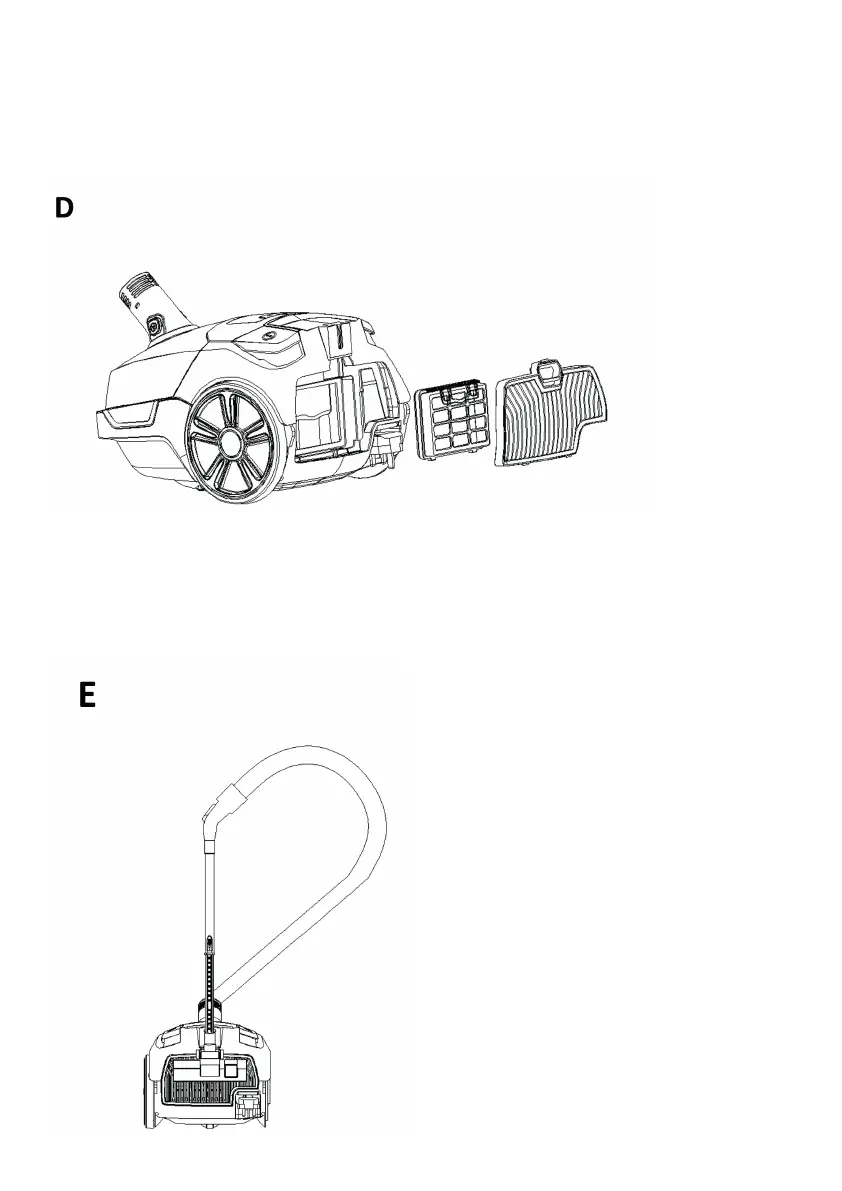 D

E