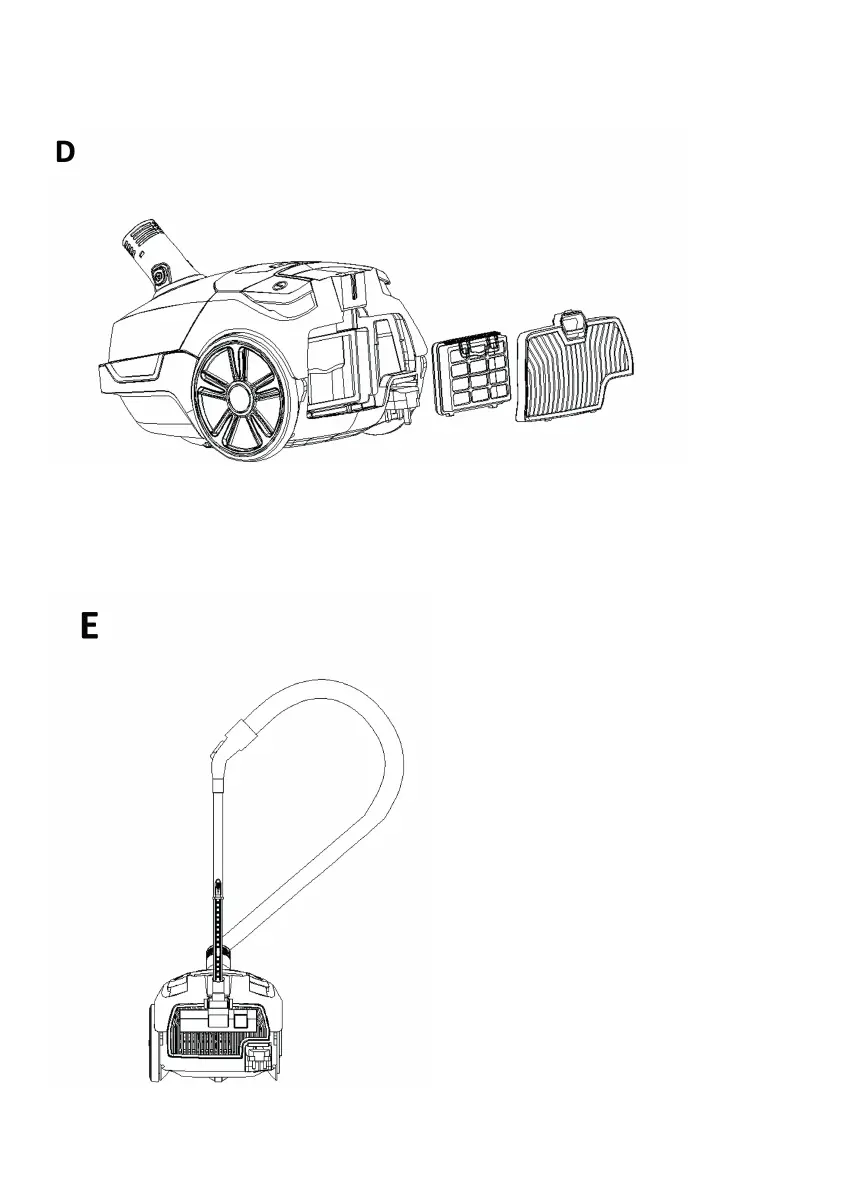 D

E