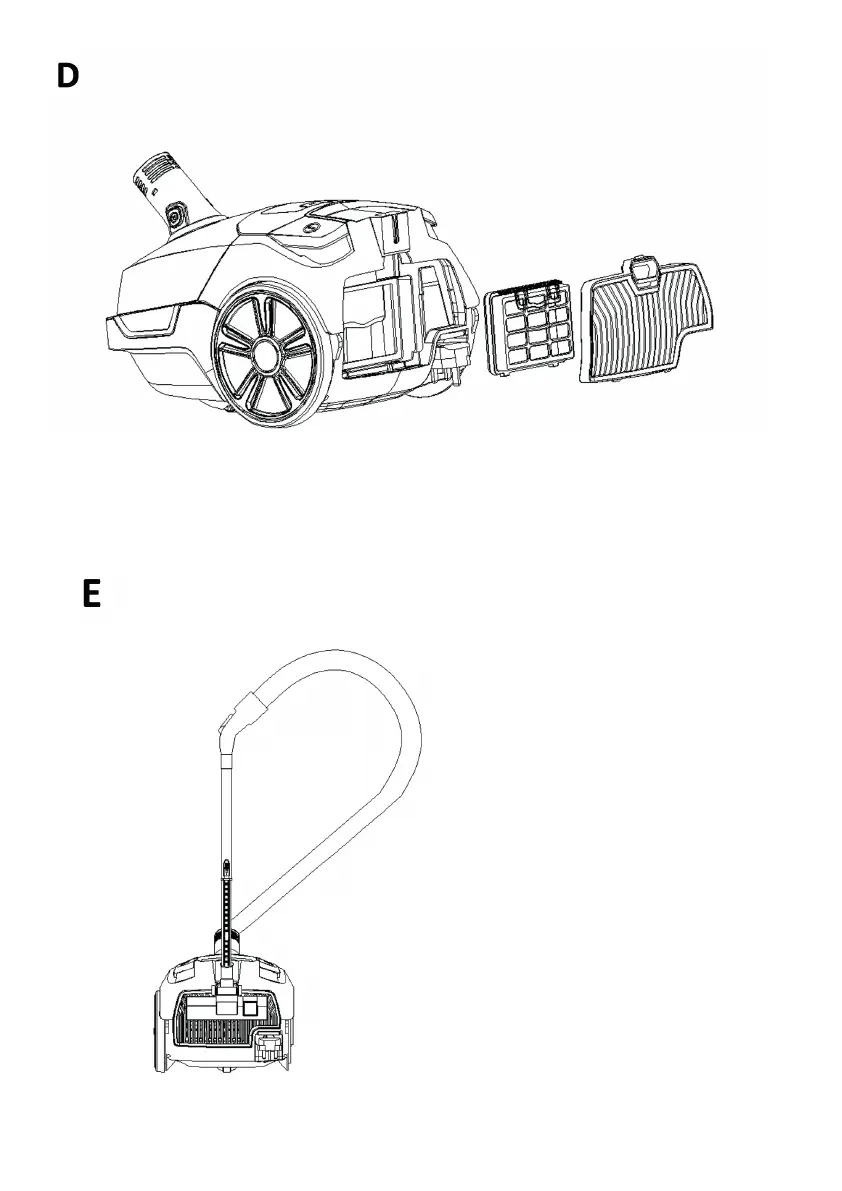 D

E