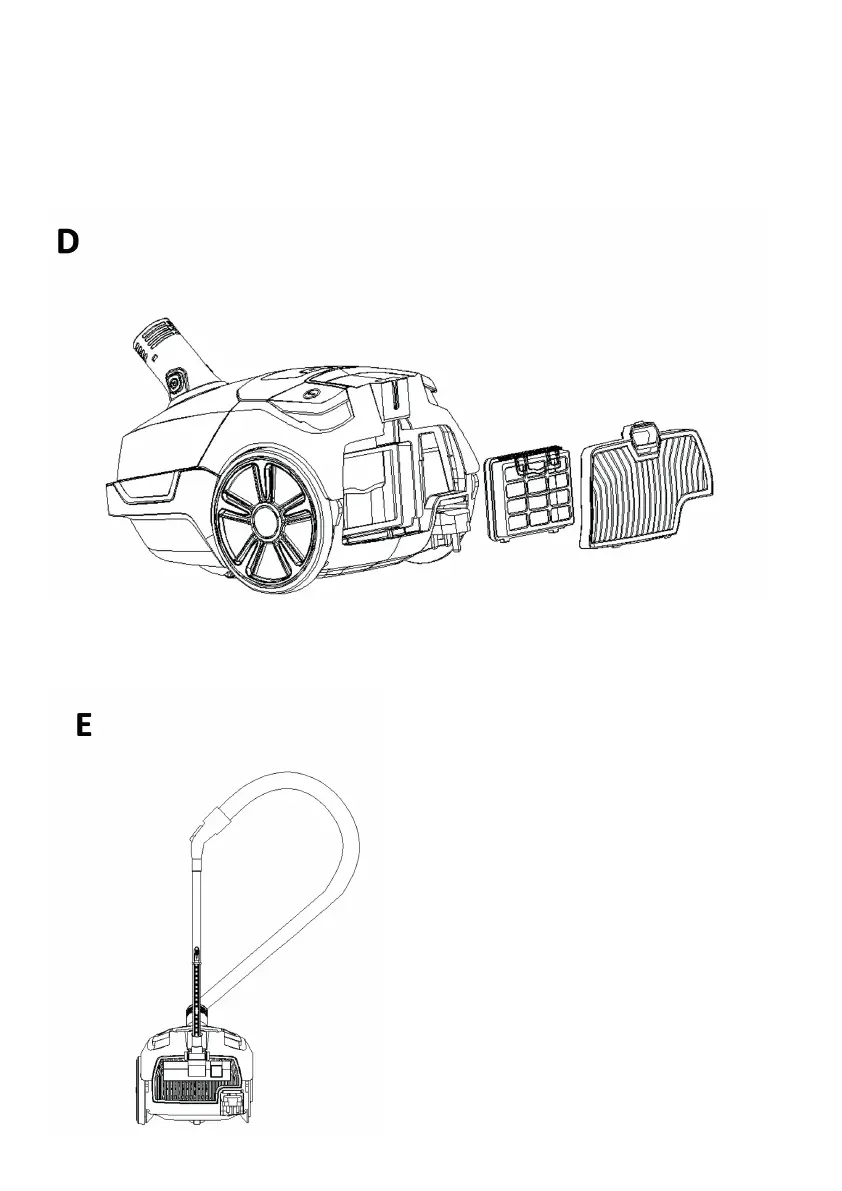 D

E