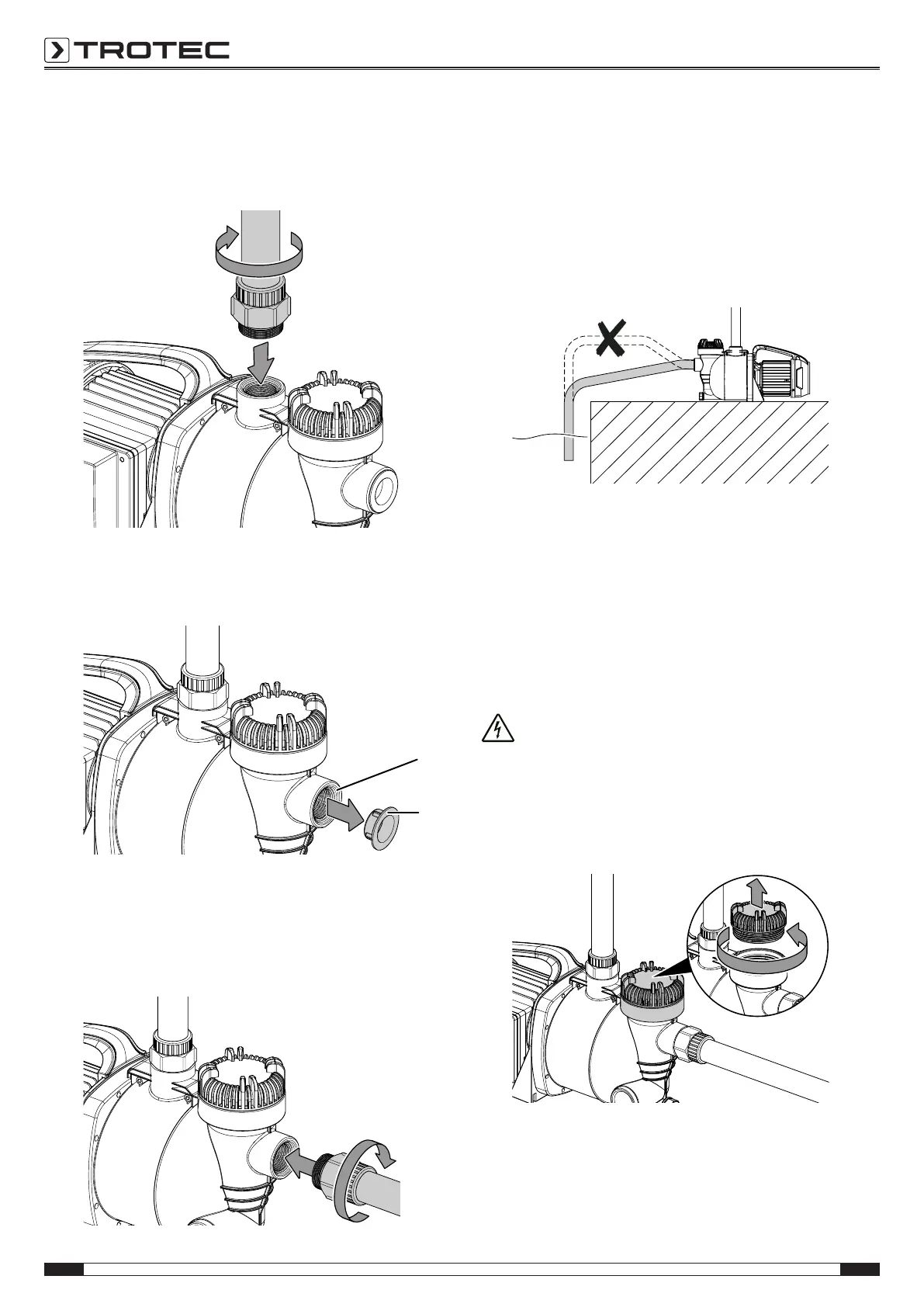 TROTEC