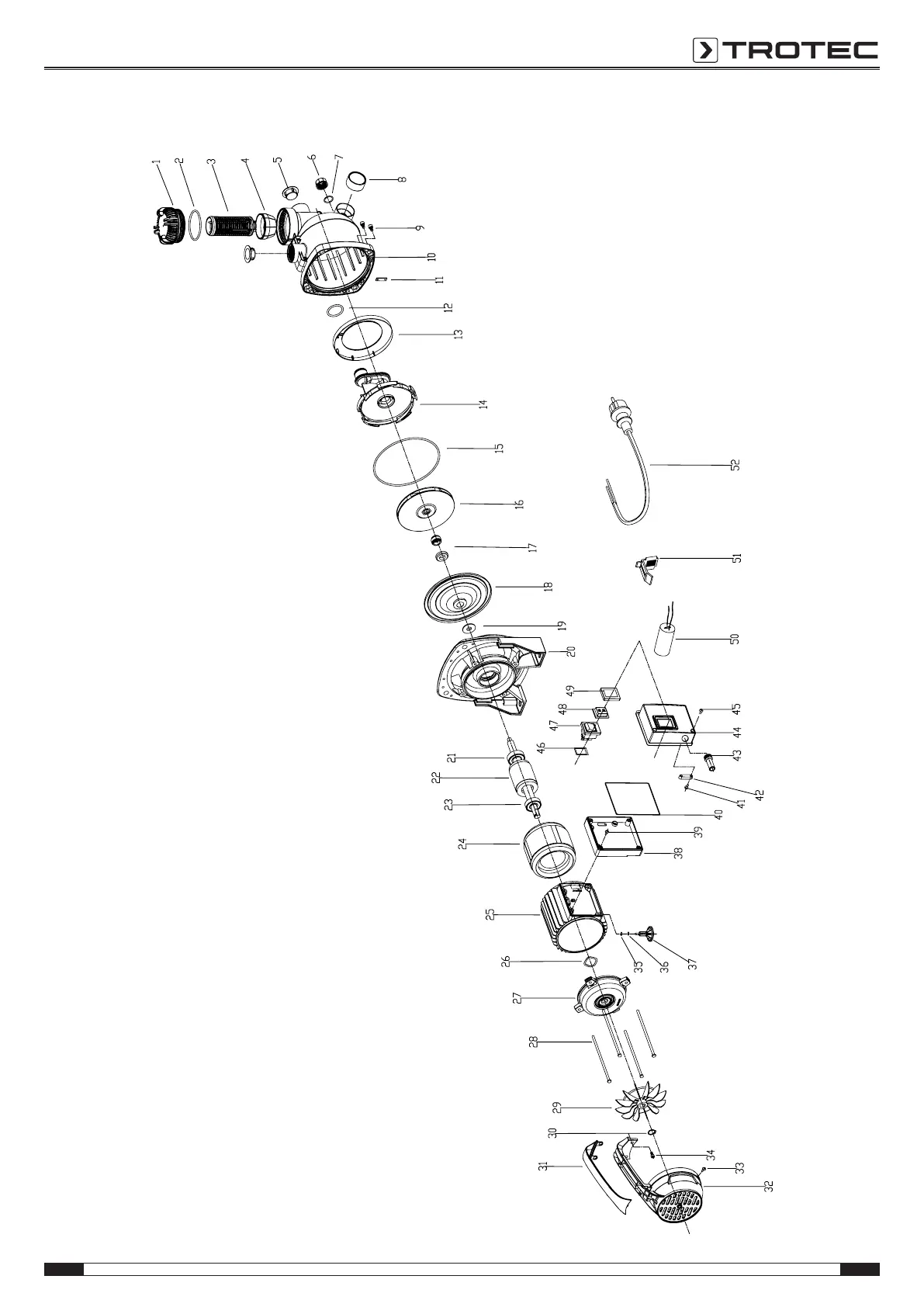 TROTEC

1
2
3
4
5
6
7
8
9
10
11
12
13
14
15
16
17
18
19
20
21
22
23
24
25
26
27
28
29
30
31
32
33
34
35
36
37
38
39
40
41
42
43
44
45
46
47
48
49
50
51
52