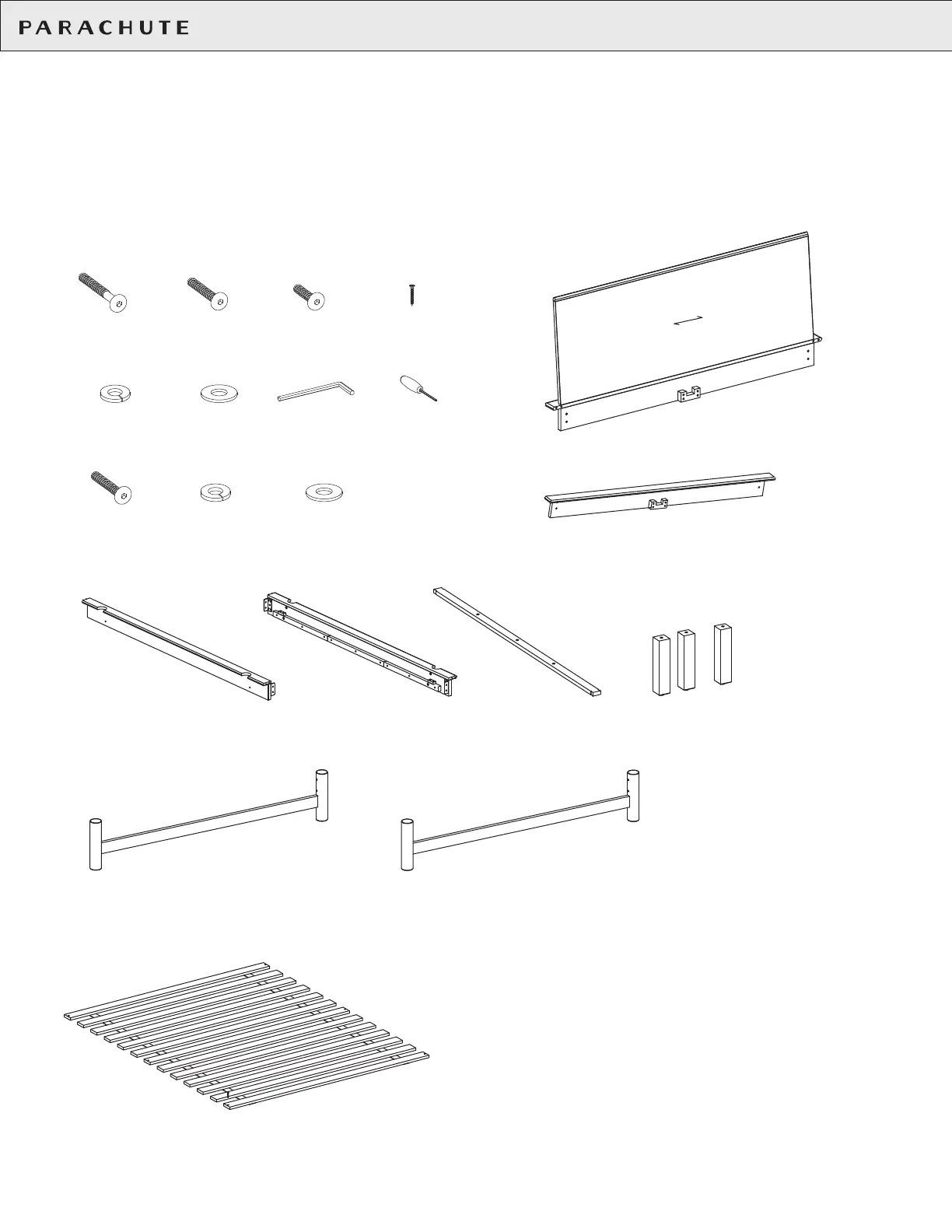 PARACHUTE