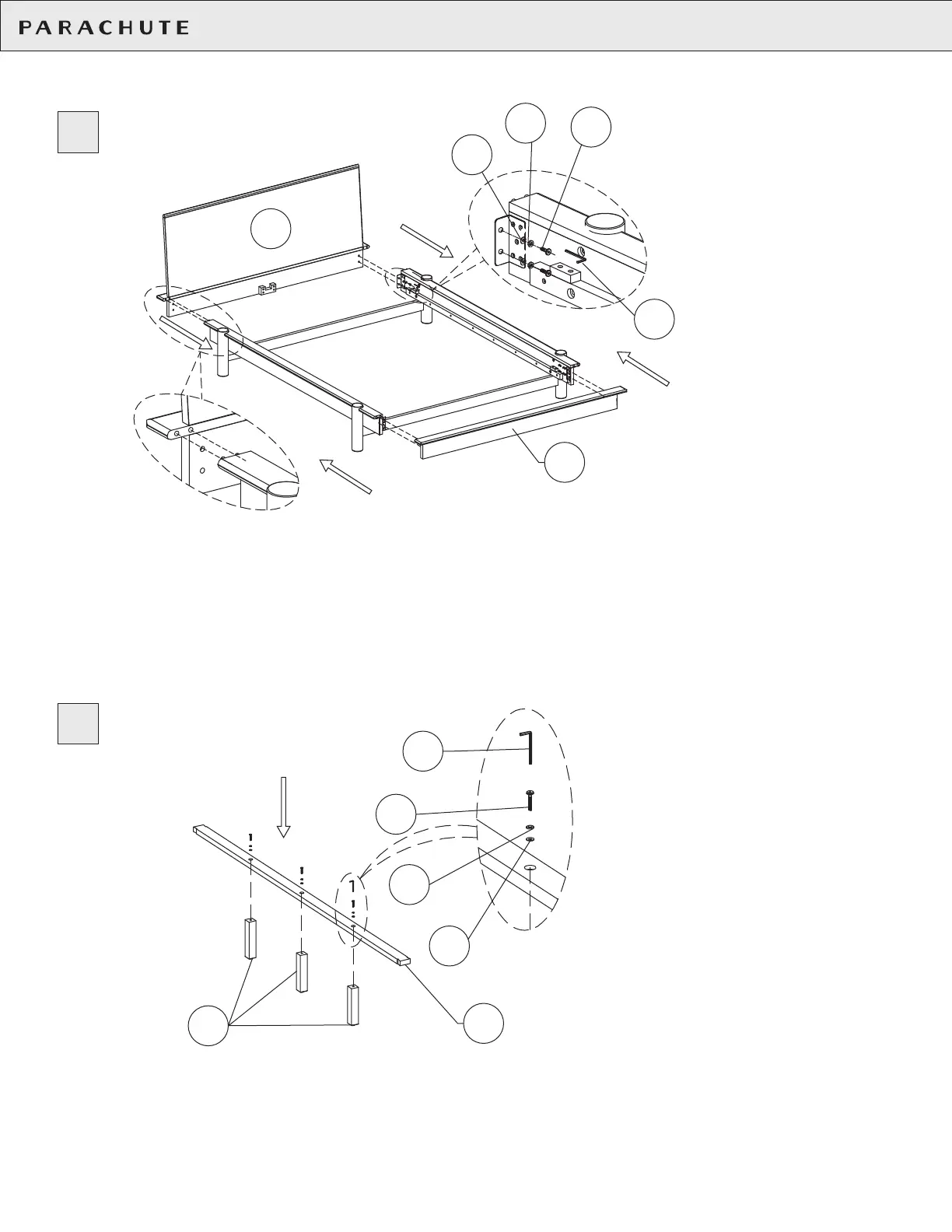 PARACHUTE