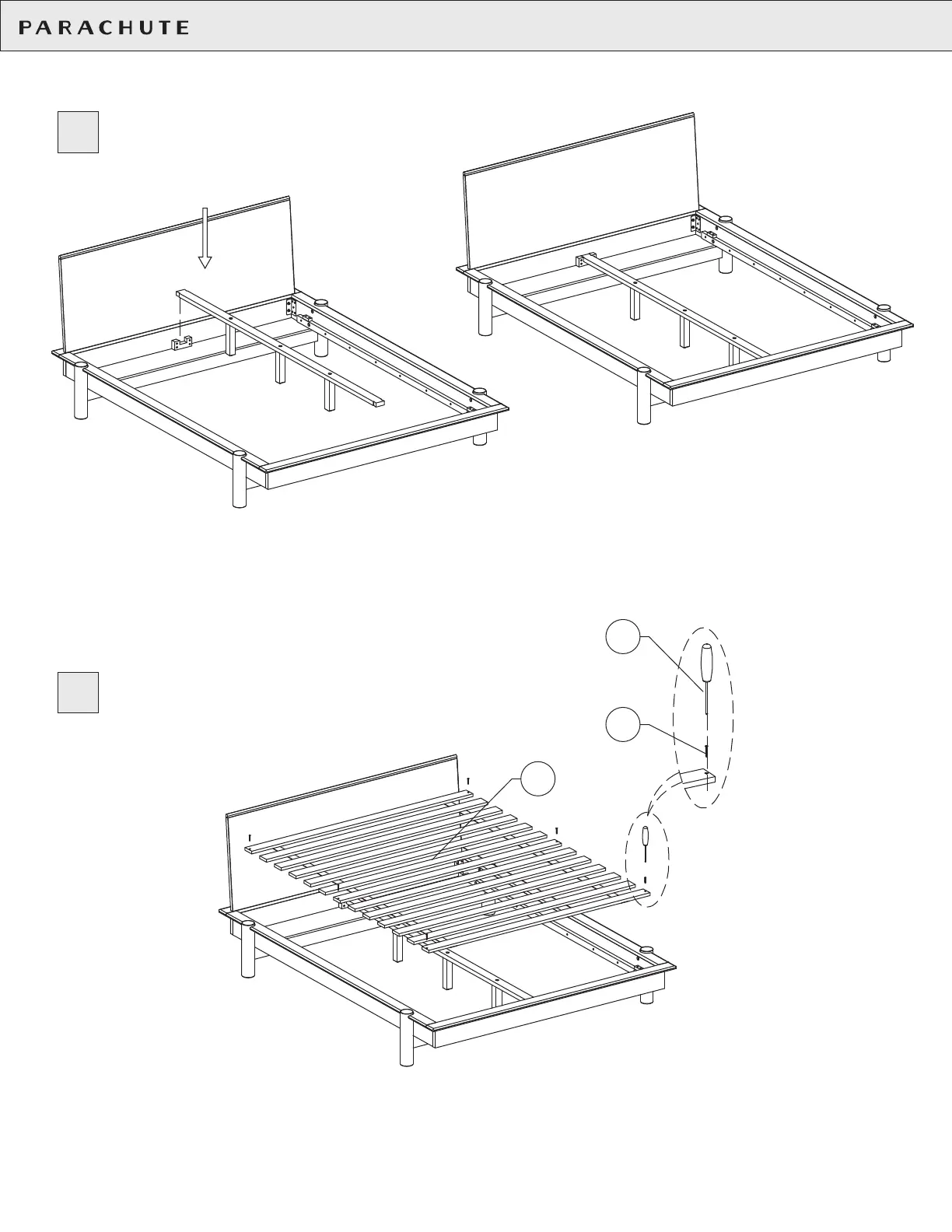 PARACHUTE