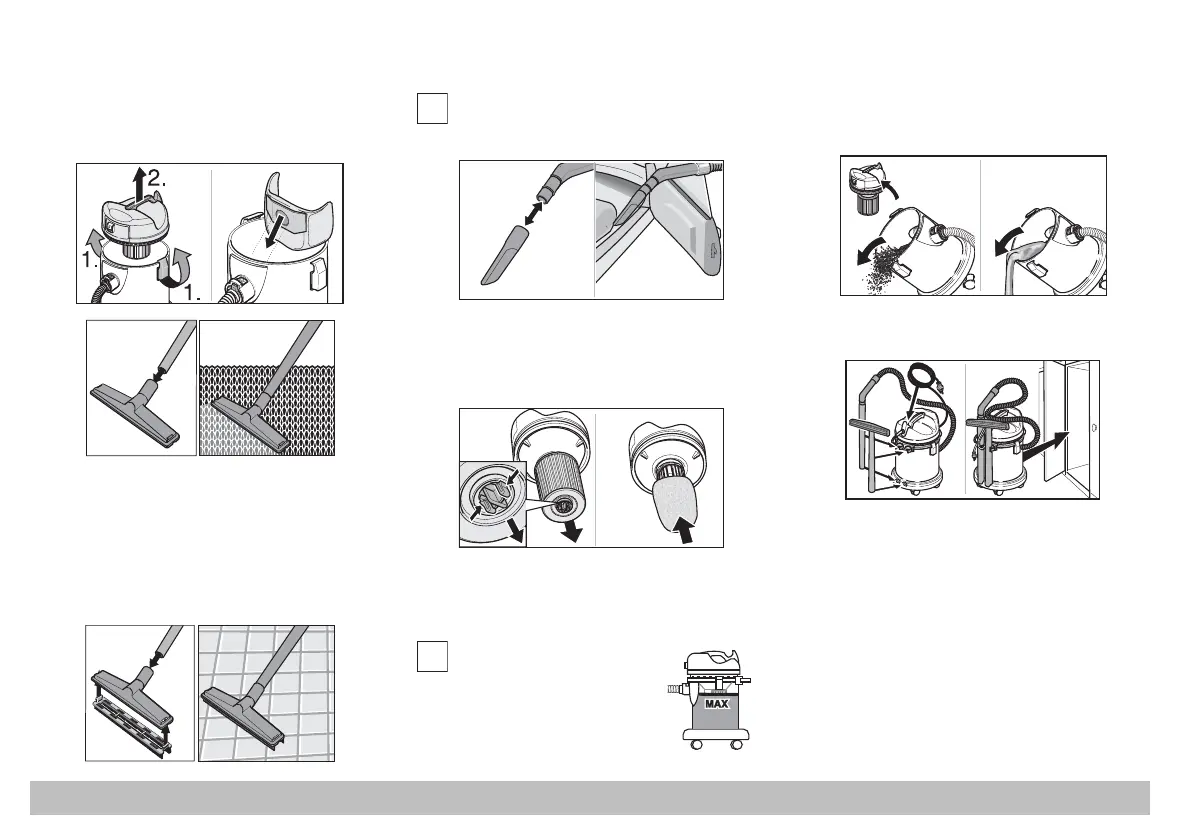 2.
1.
1.
MAX