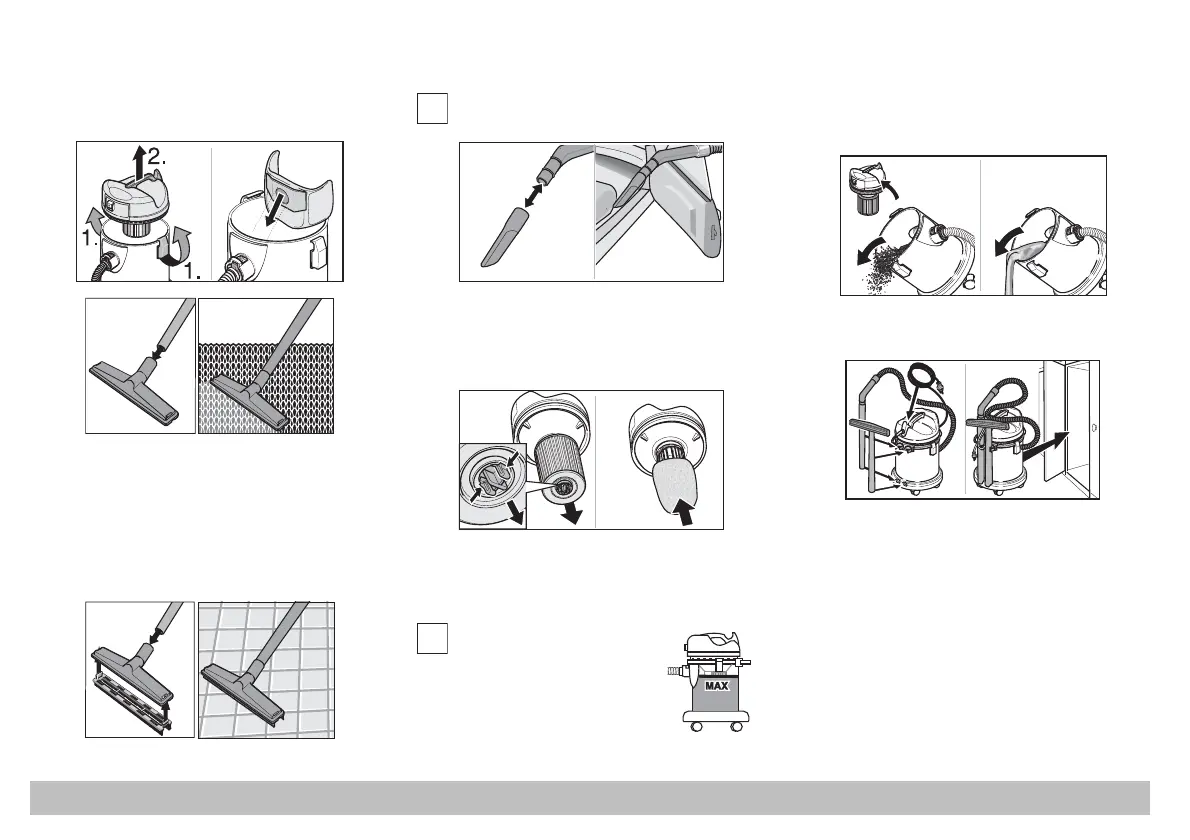 2.

1.

1.

MAX