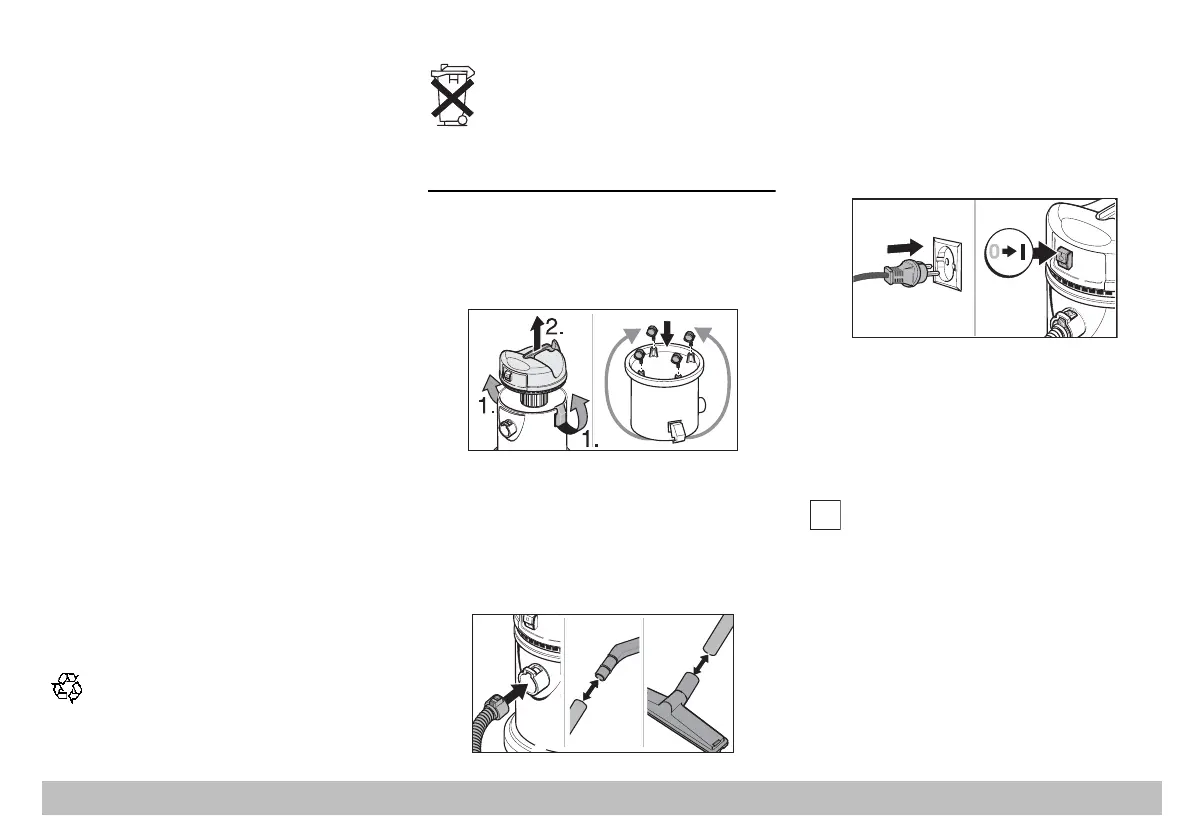 2.

1.

1.

0 I