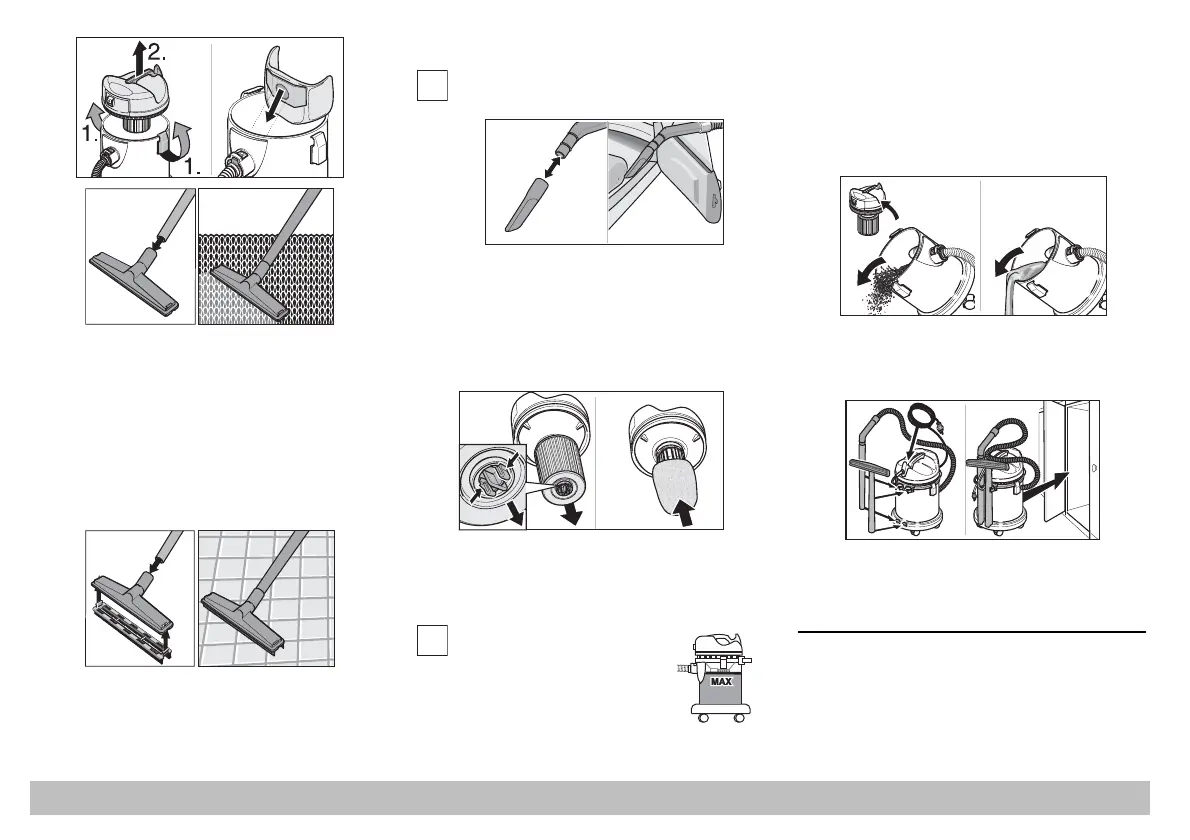 2.
1.
1.

MAX