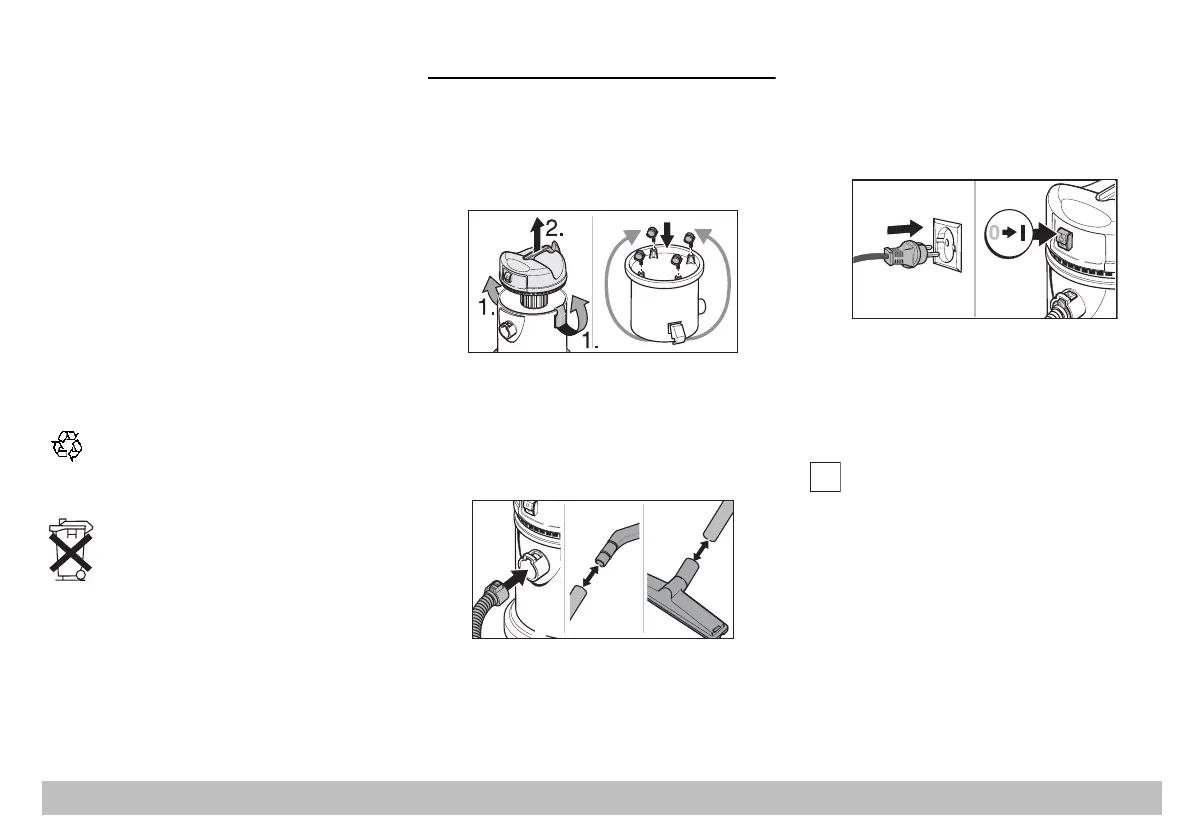 2.
1.
1.

0 I