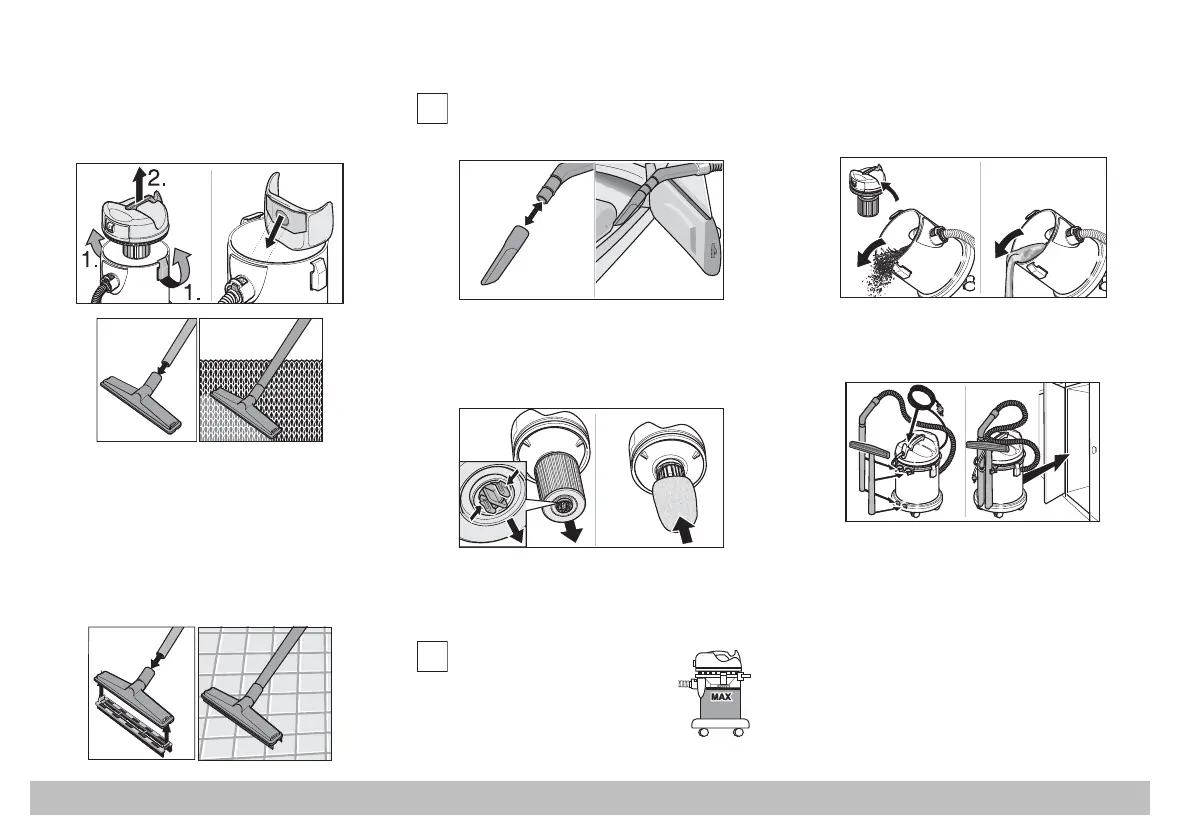 2.

1.

1.

MAX