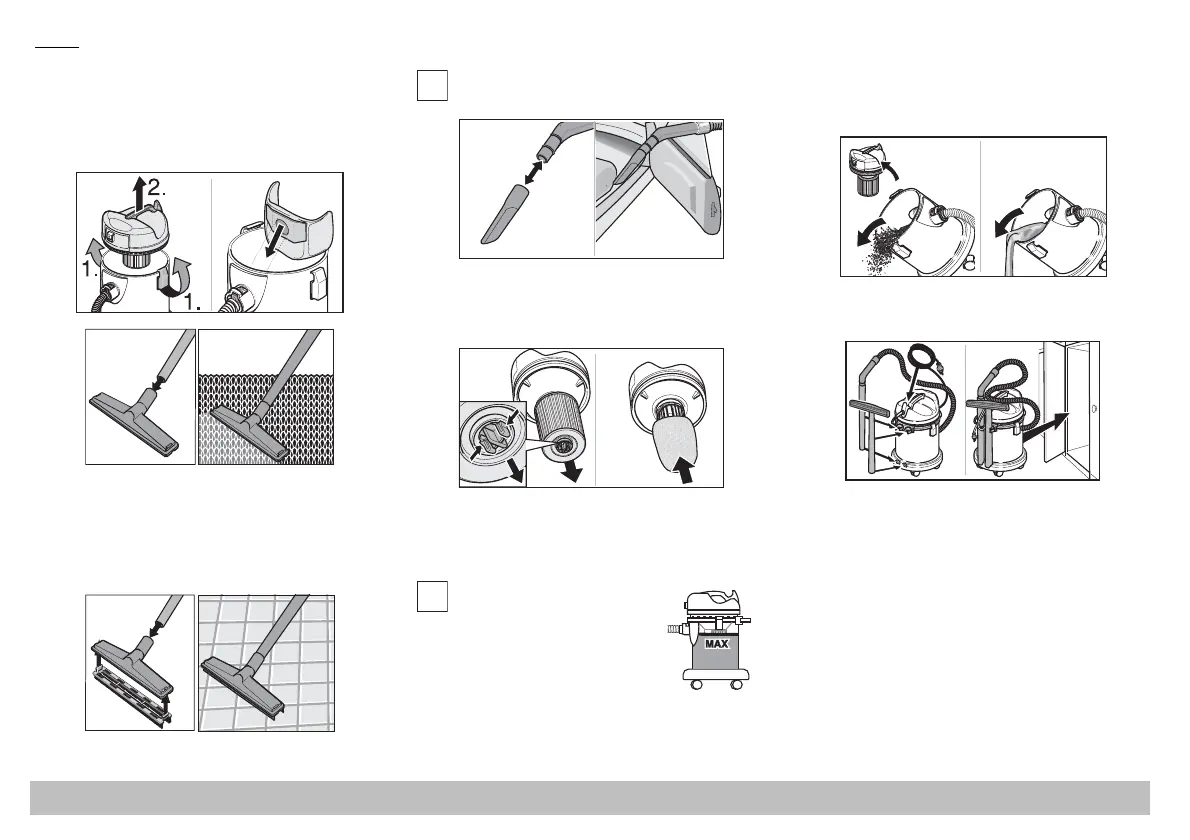 2.

1.

1.

MAX