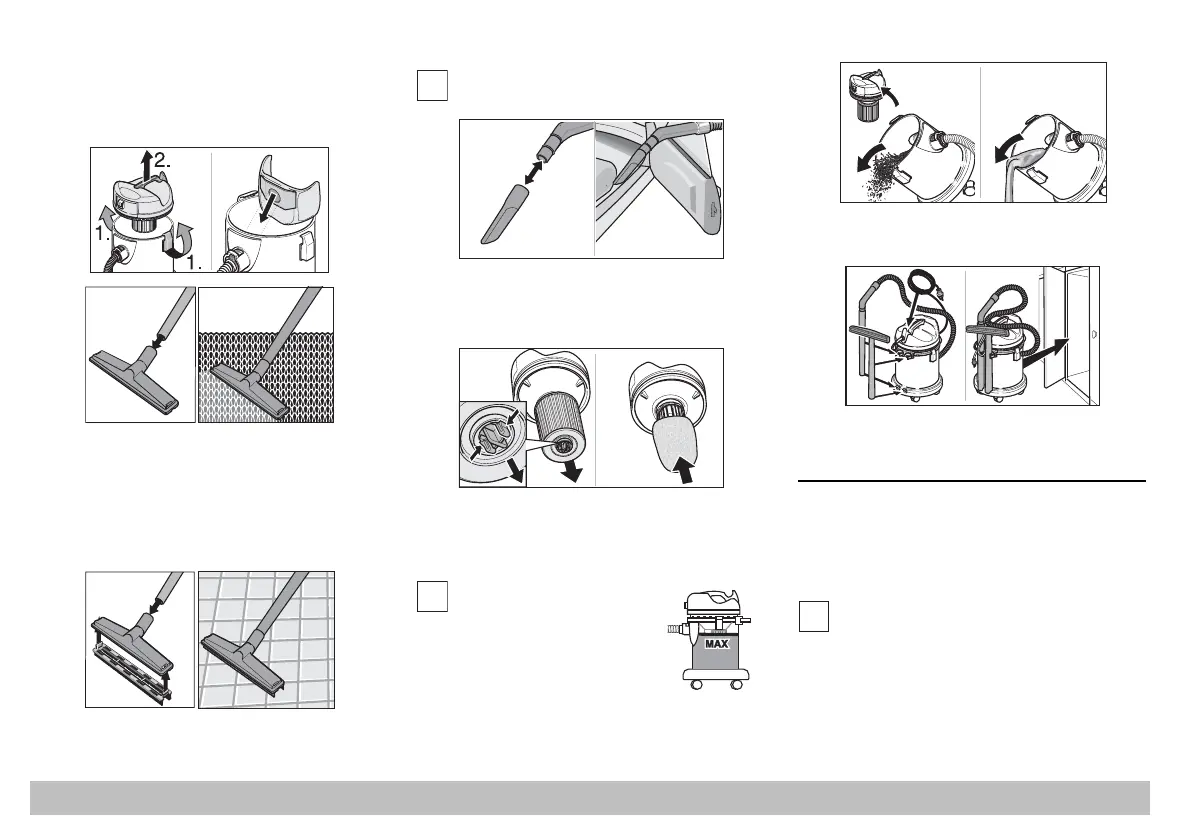 2.

1.

1.

MAX